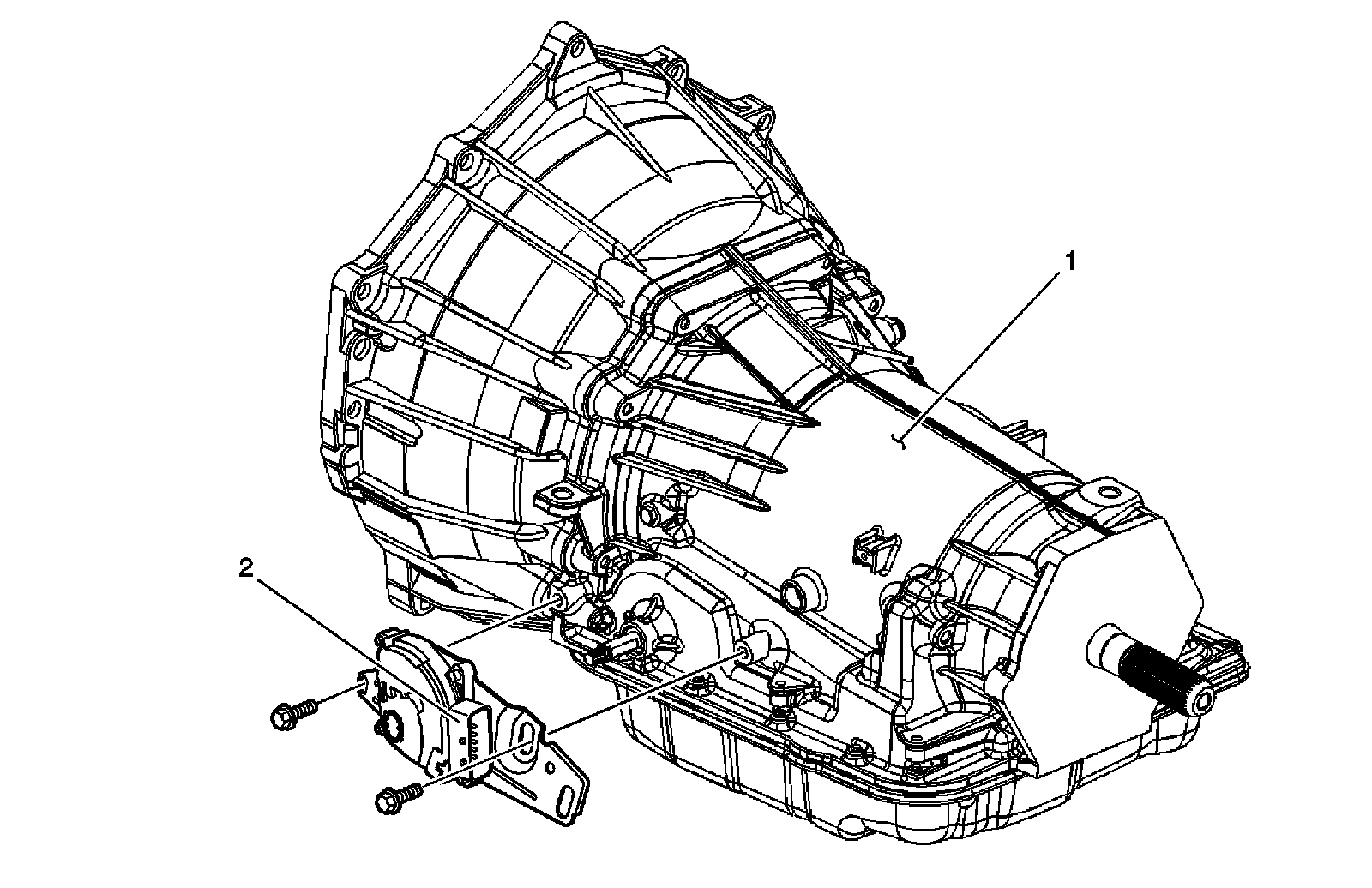 1

2