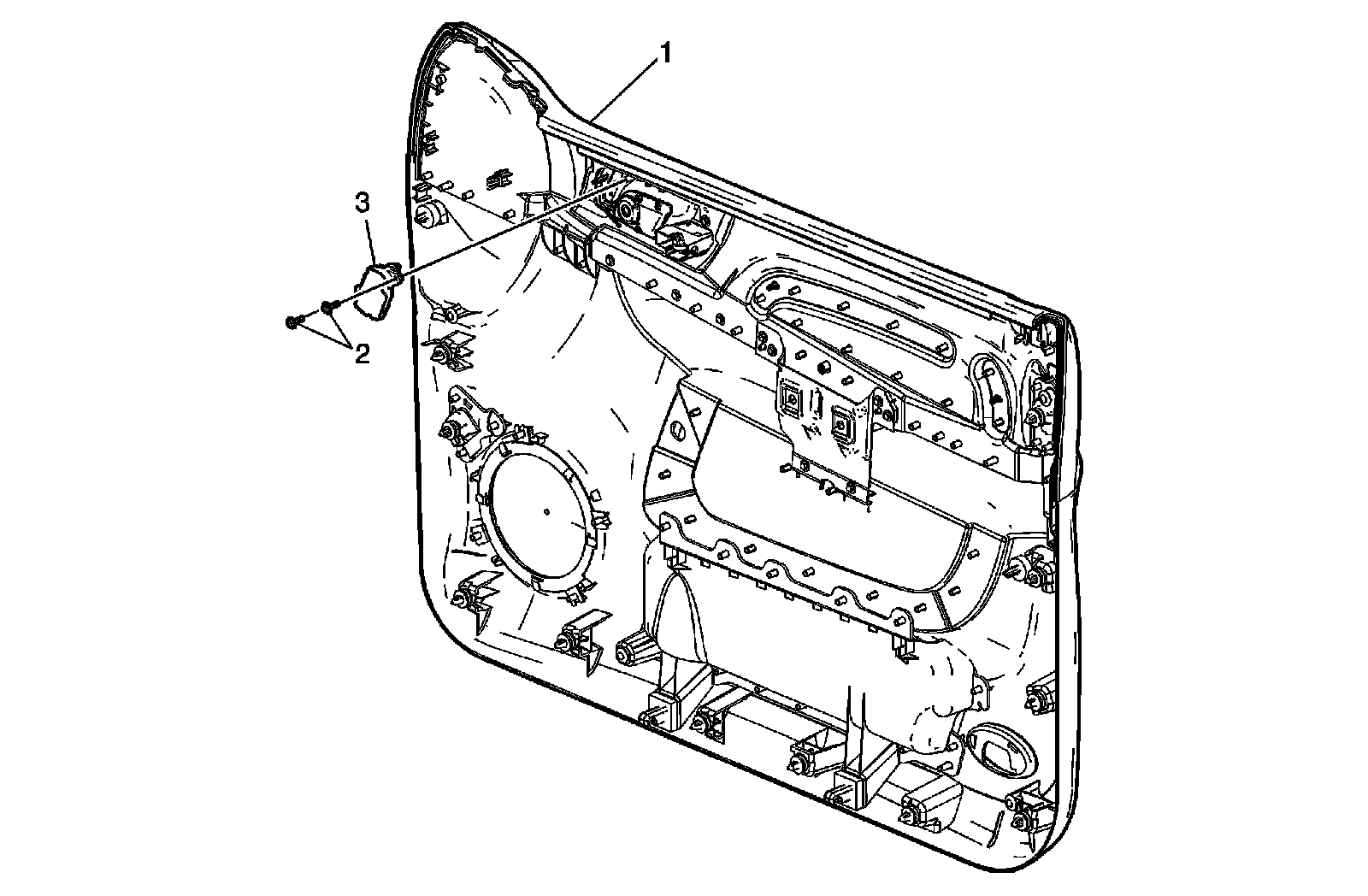 1
3
2