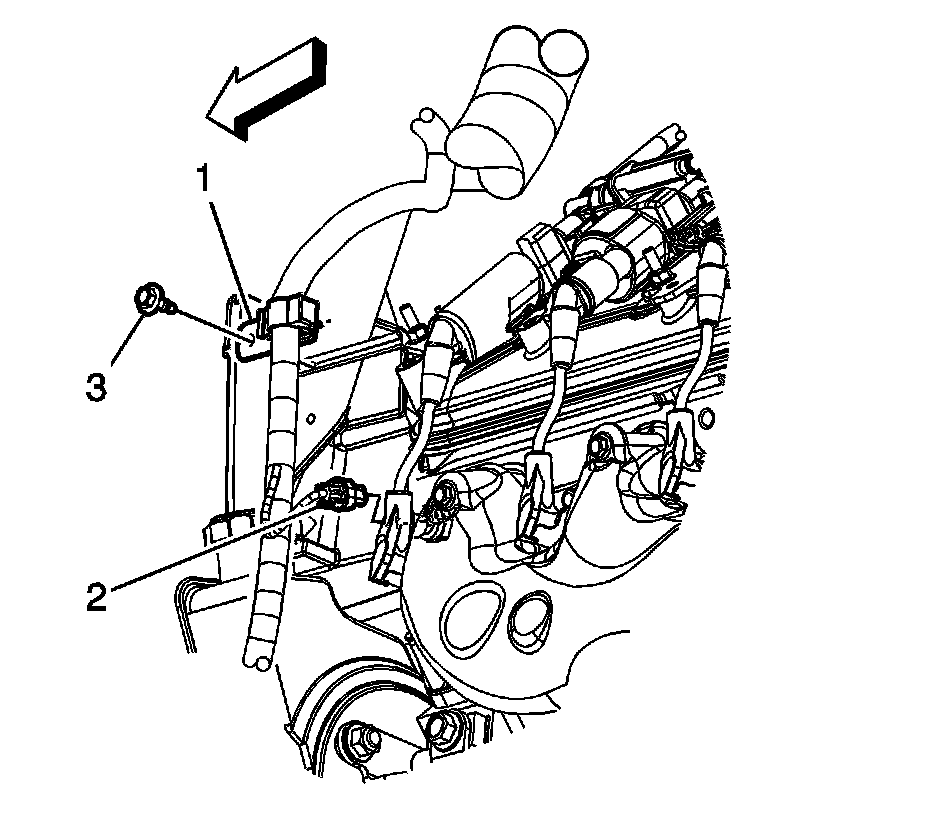 1
3
2