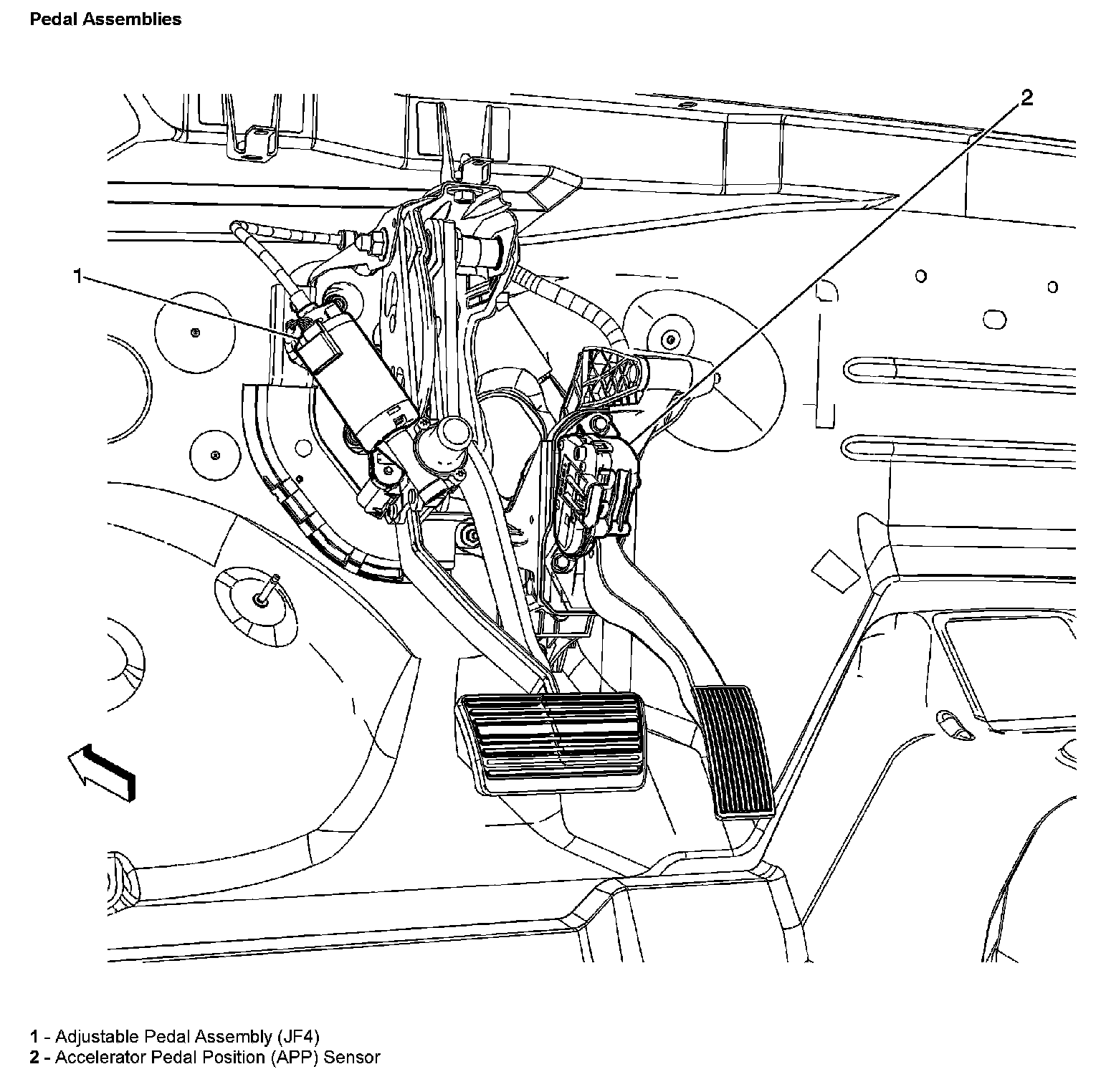 Pedal Assemblies

2

1

1 - Adjustable Pedal Assembly (JF4)
2 - Accelerator Pedal Position (APP) Sensor