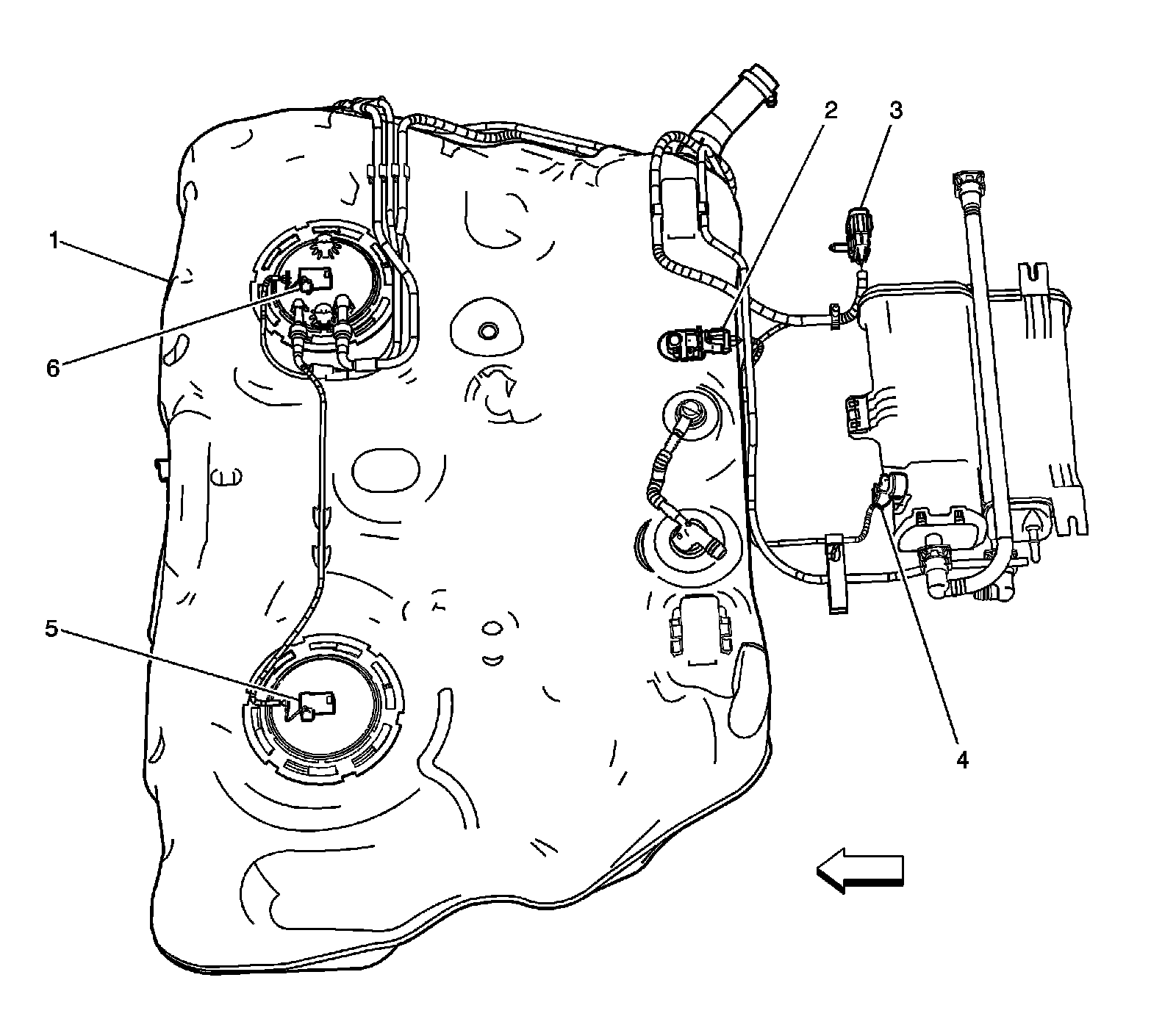 2
3
1
6
5
4