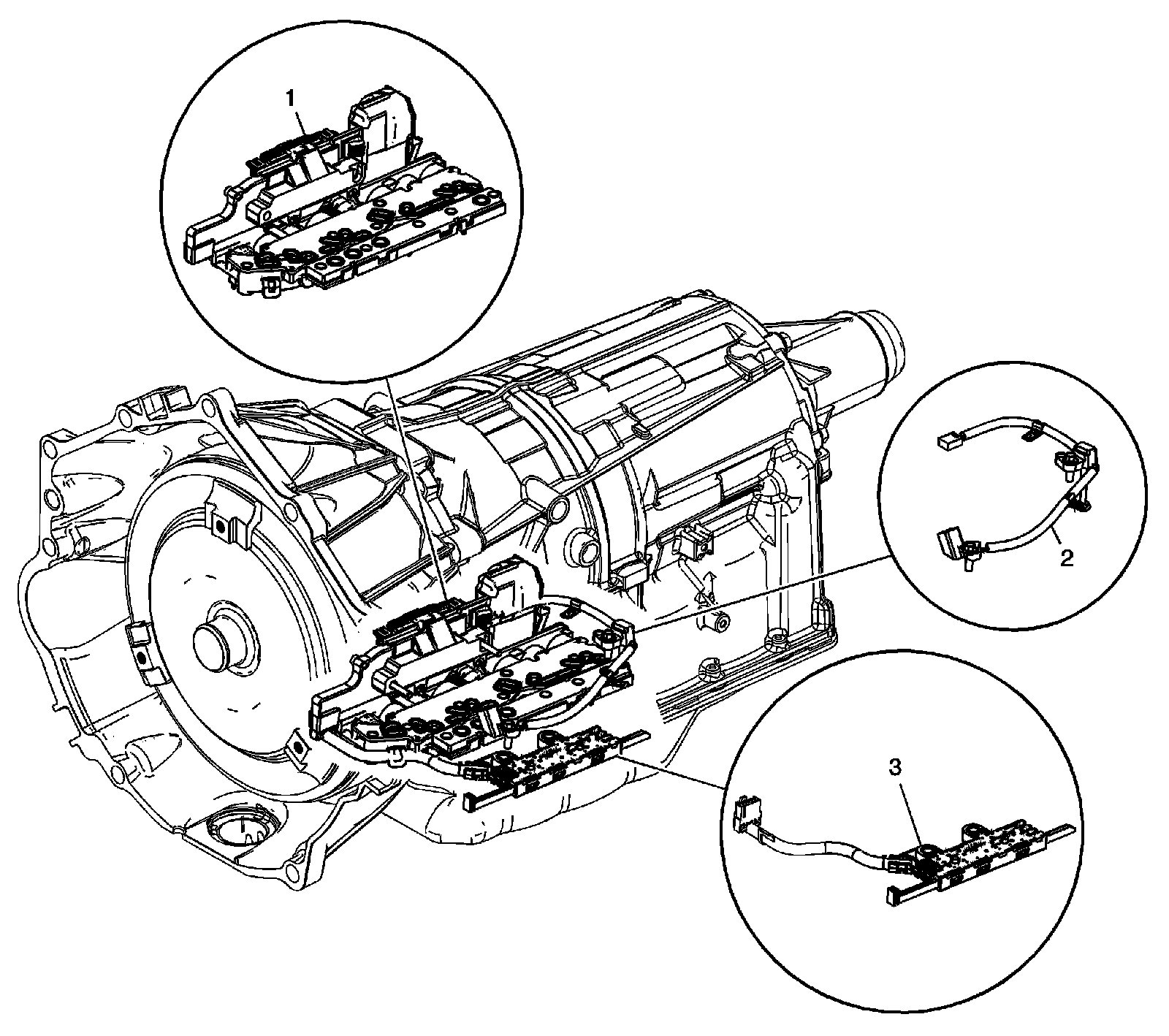 1

2

3