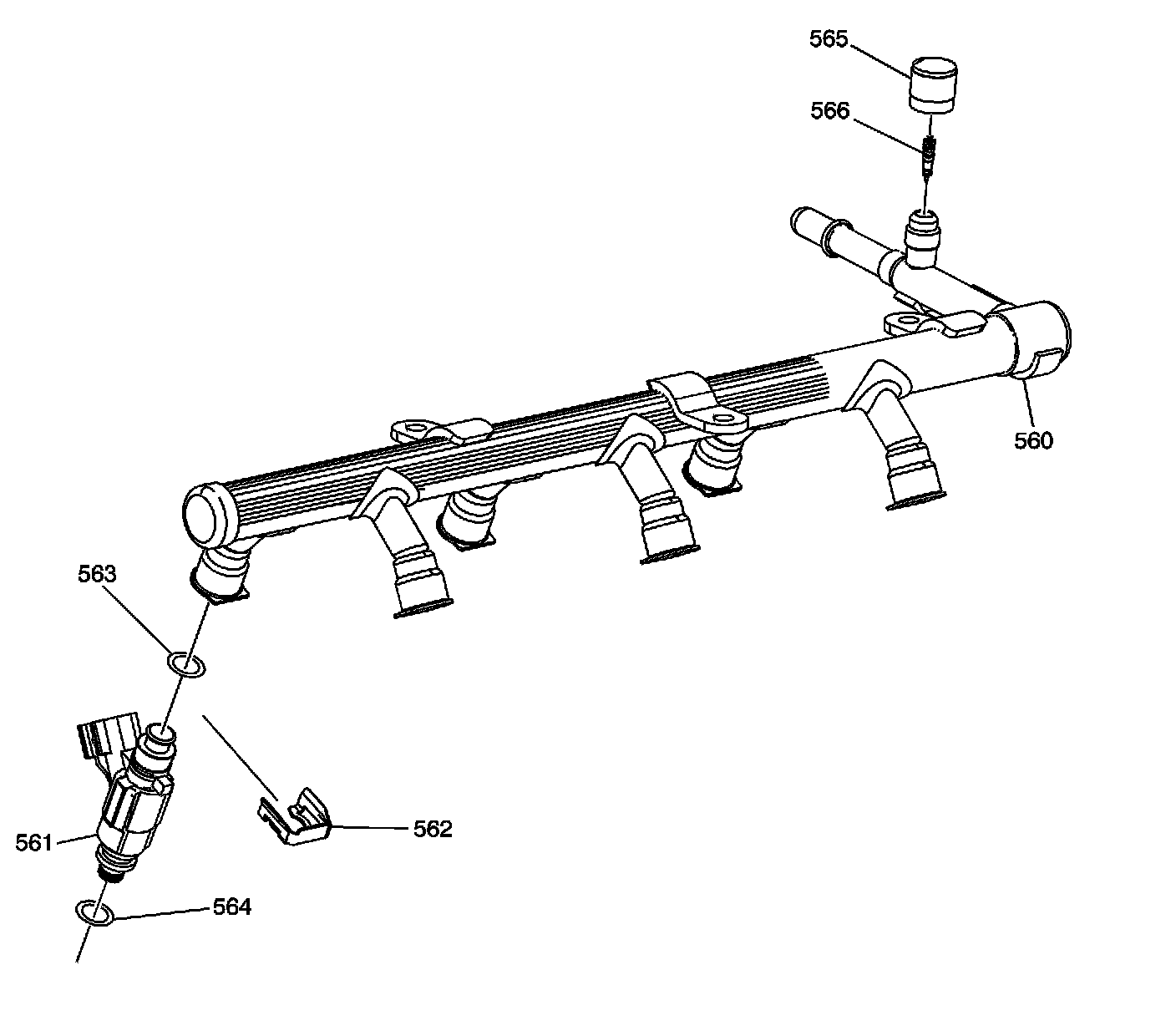 565

566

560

563

561

562

564