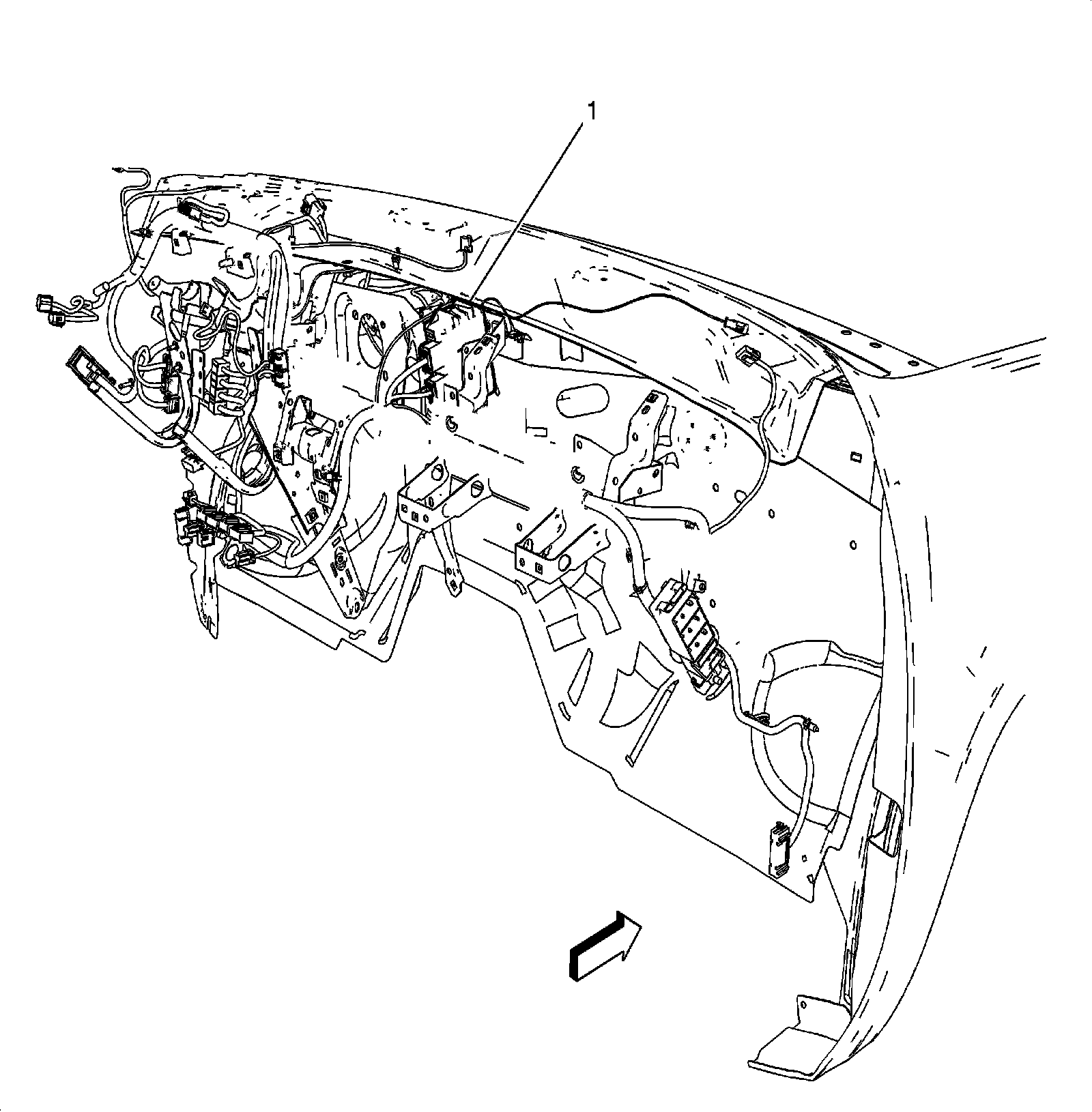 1