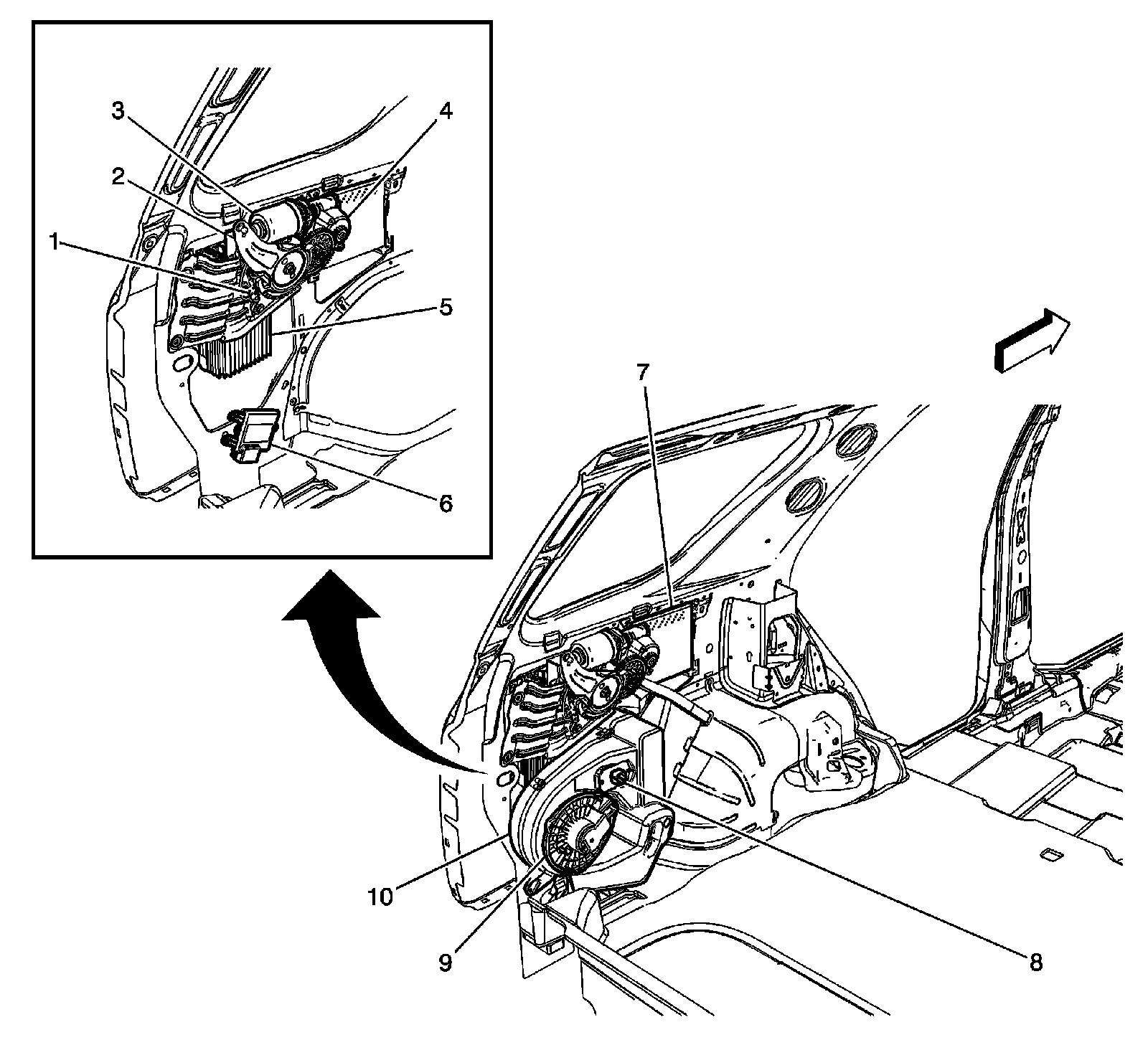 3
4
2
1
5
6
7
10
9
8