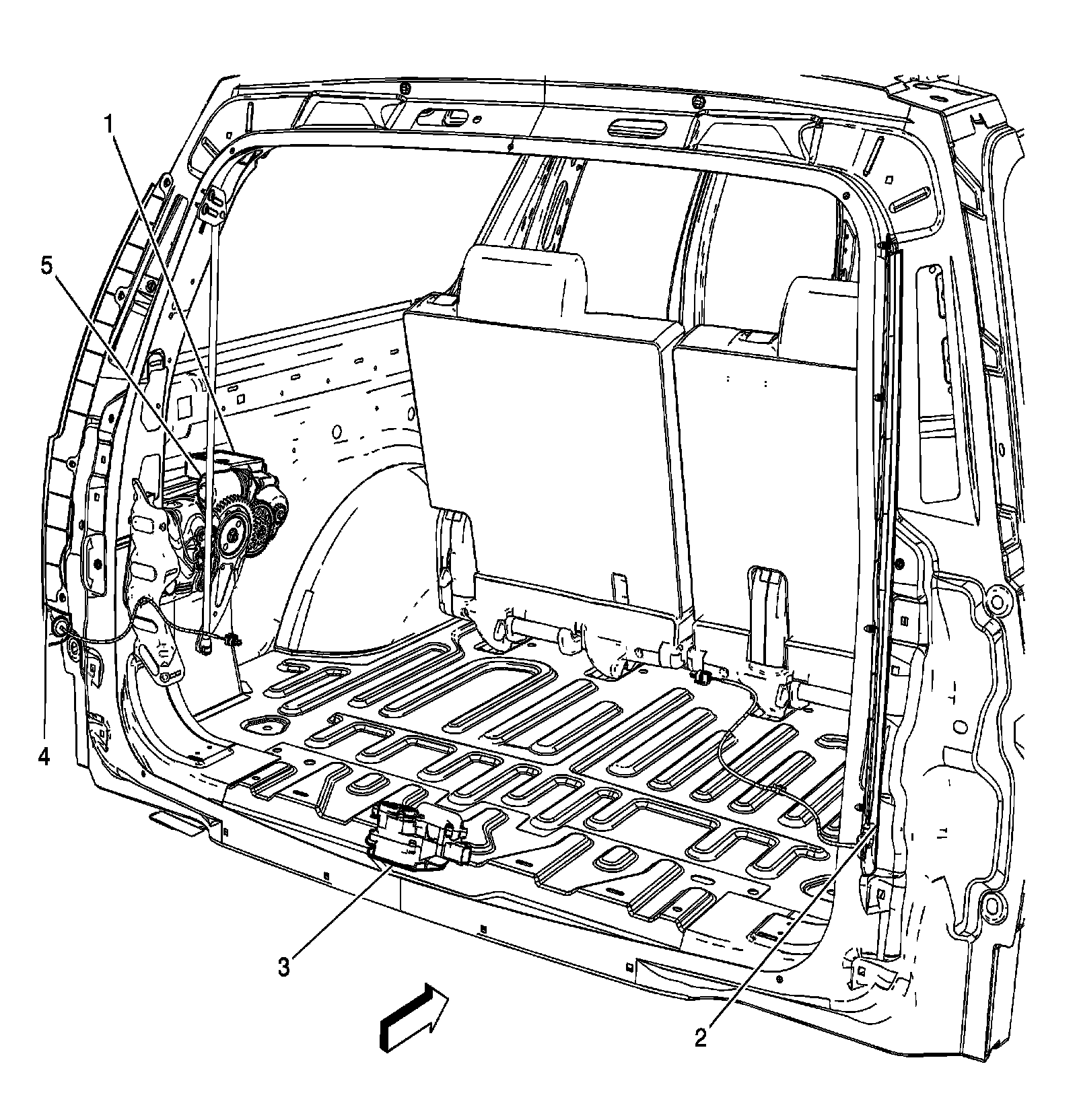 1
5
4
3
2