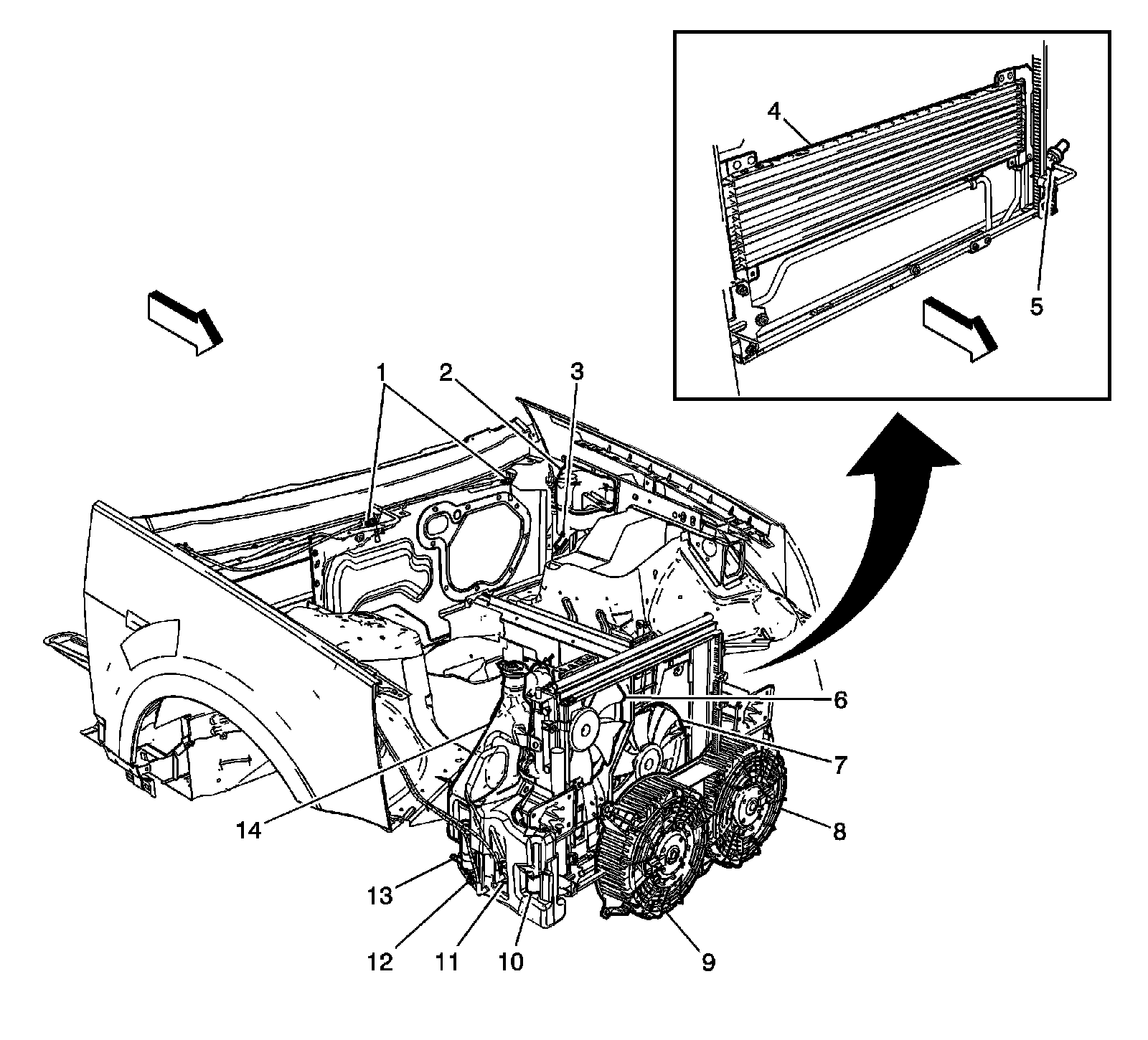 4
5
1
2
3
6
7
8
14
13
12
11
10
9