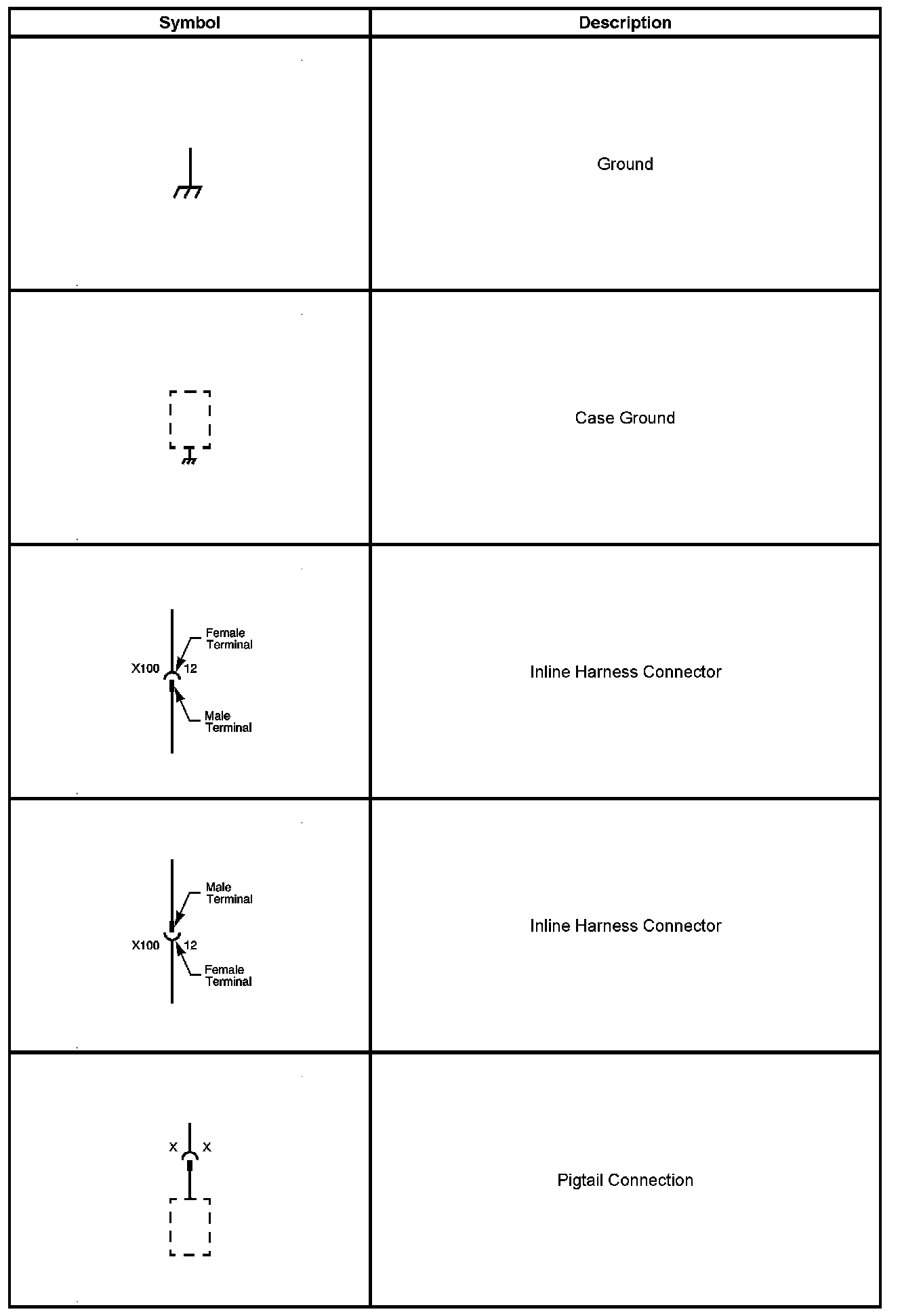 | Symbol | Description |
|---|---|
| | Ground |
| | Case Ground |
| Female Terminal X100 12 Male Terminal | Inline Harness Connector |
| Male Terminal X100 12 Female Terminal | Inline Harness Connector |
| X X | Pigtail Connection |