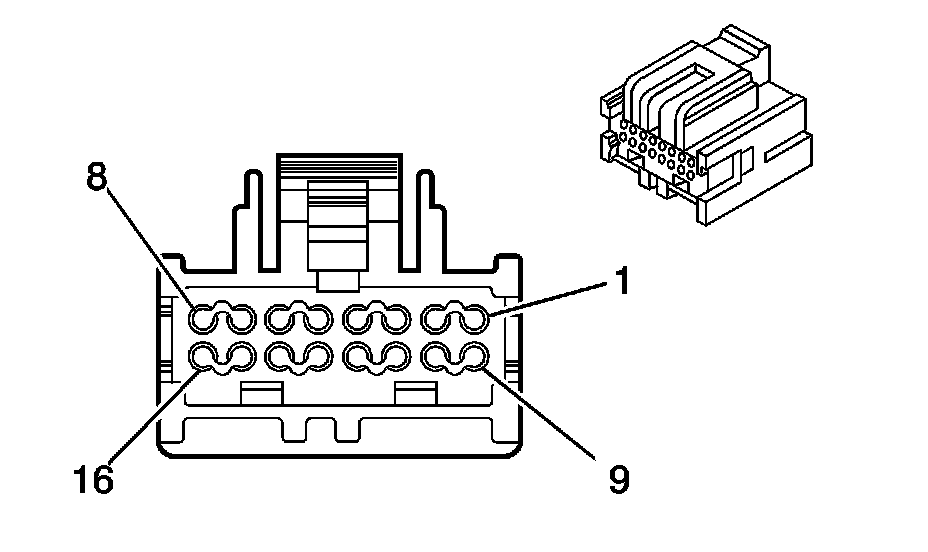 8
1
16
9