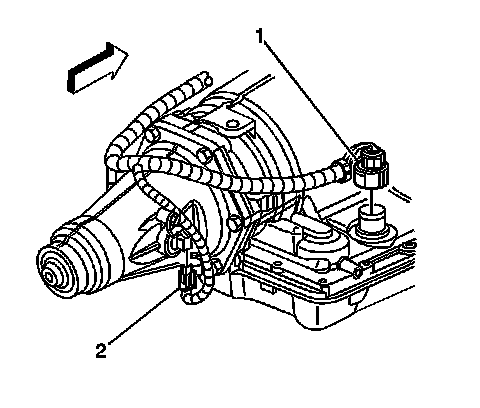 1

2