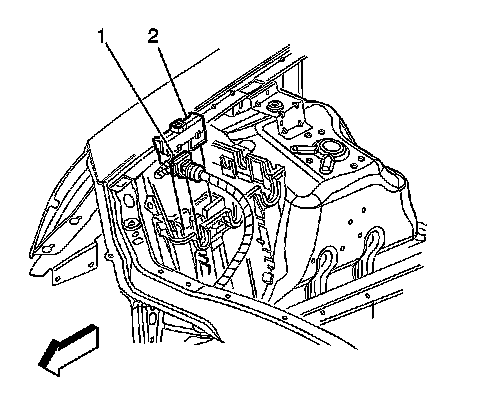 1
2