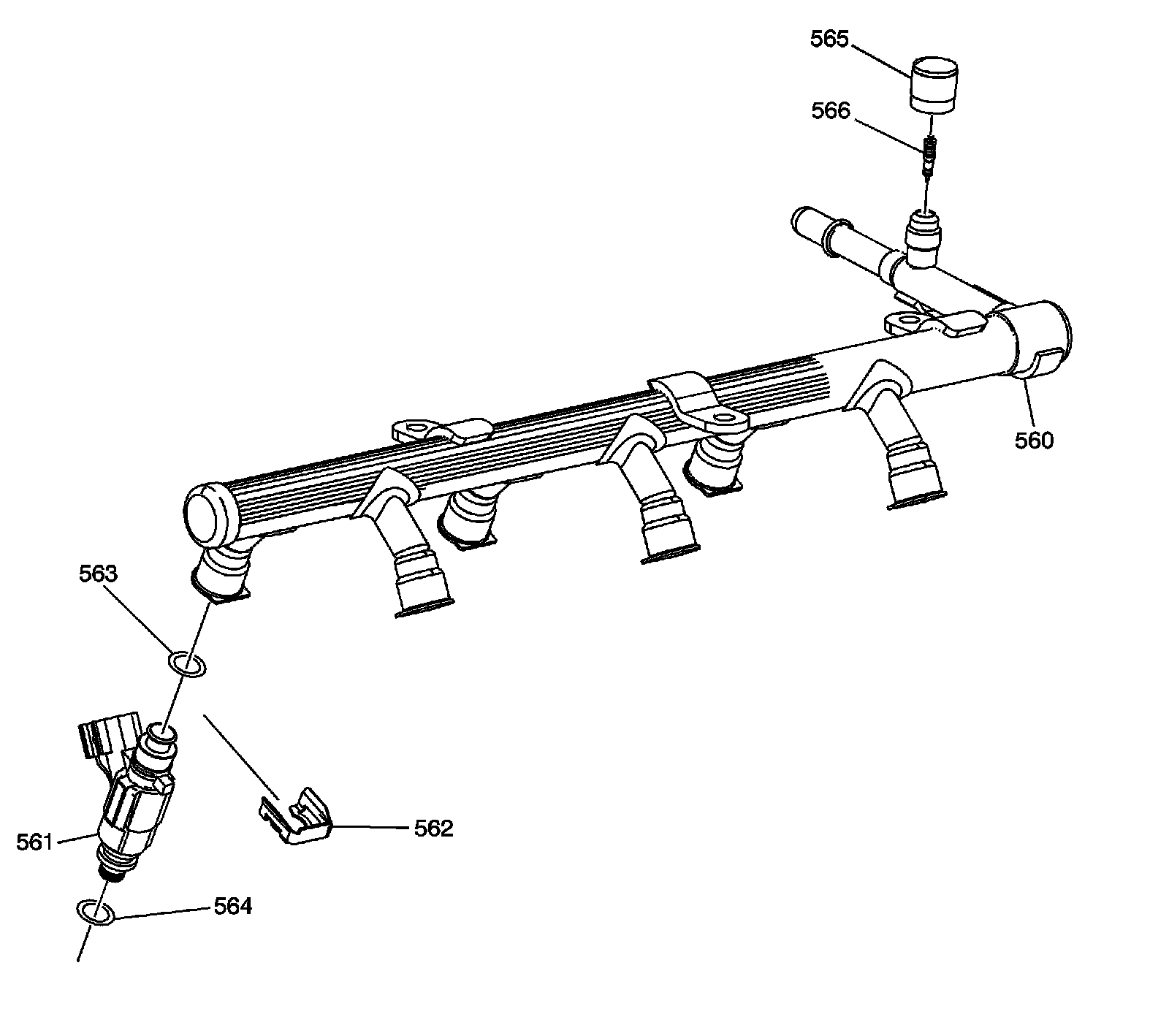 565
566
560
563
561
562
564