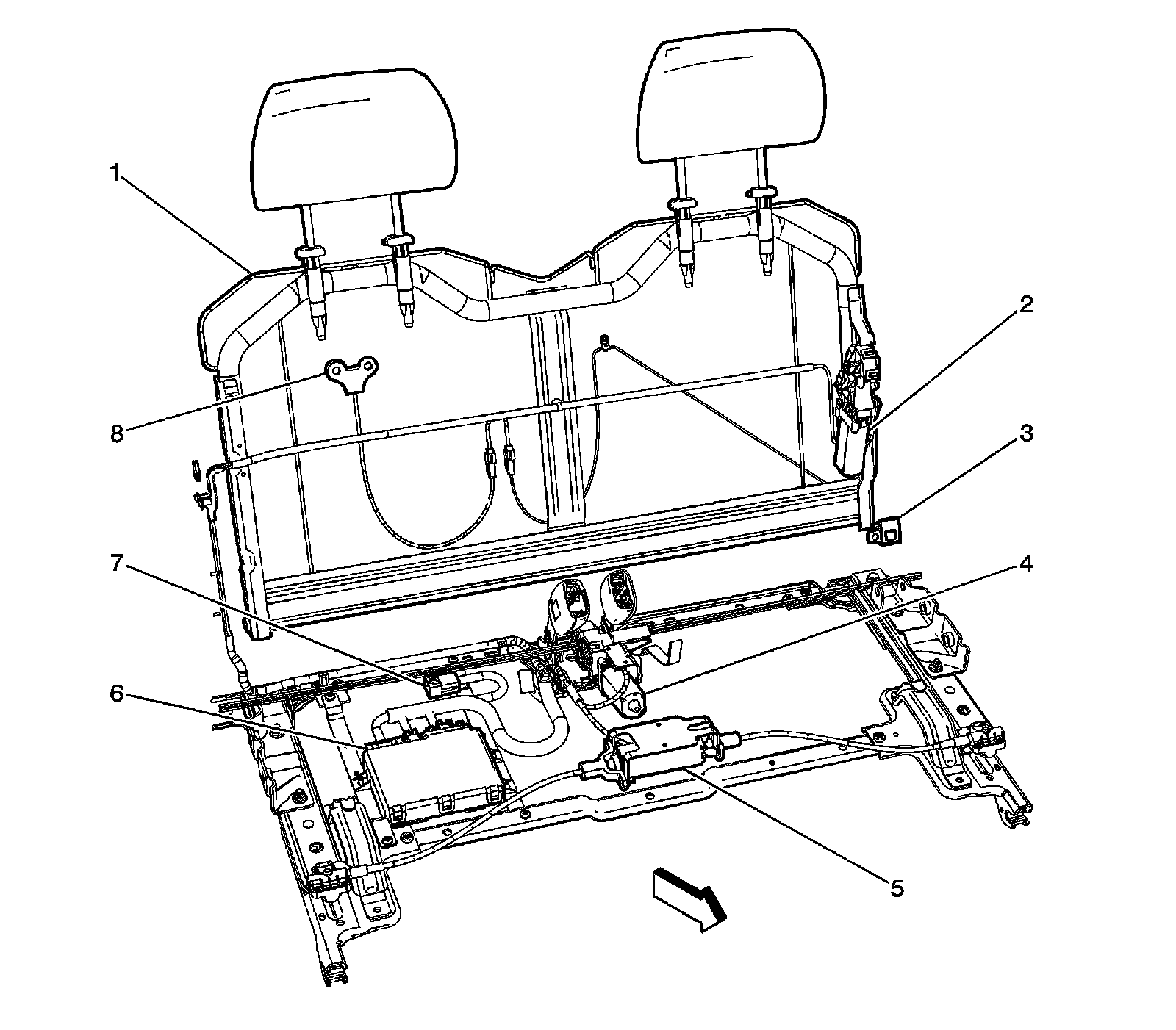 1
2
8
3
7
4
6
5