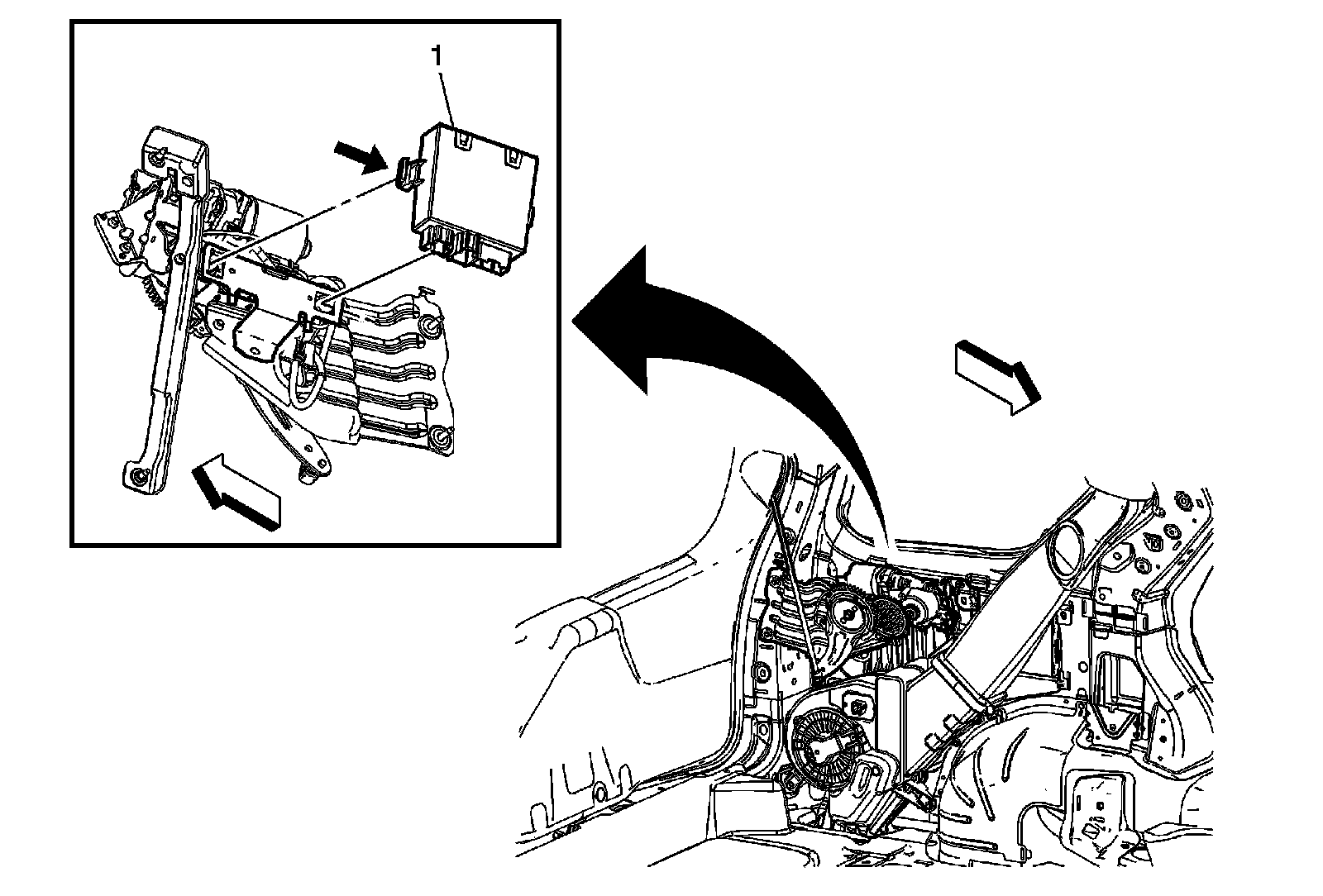 1