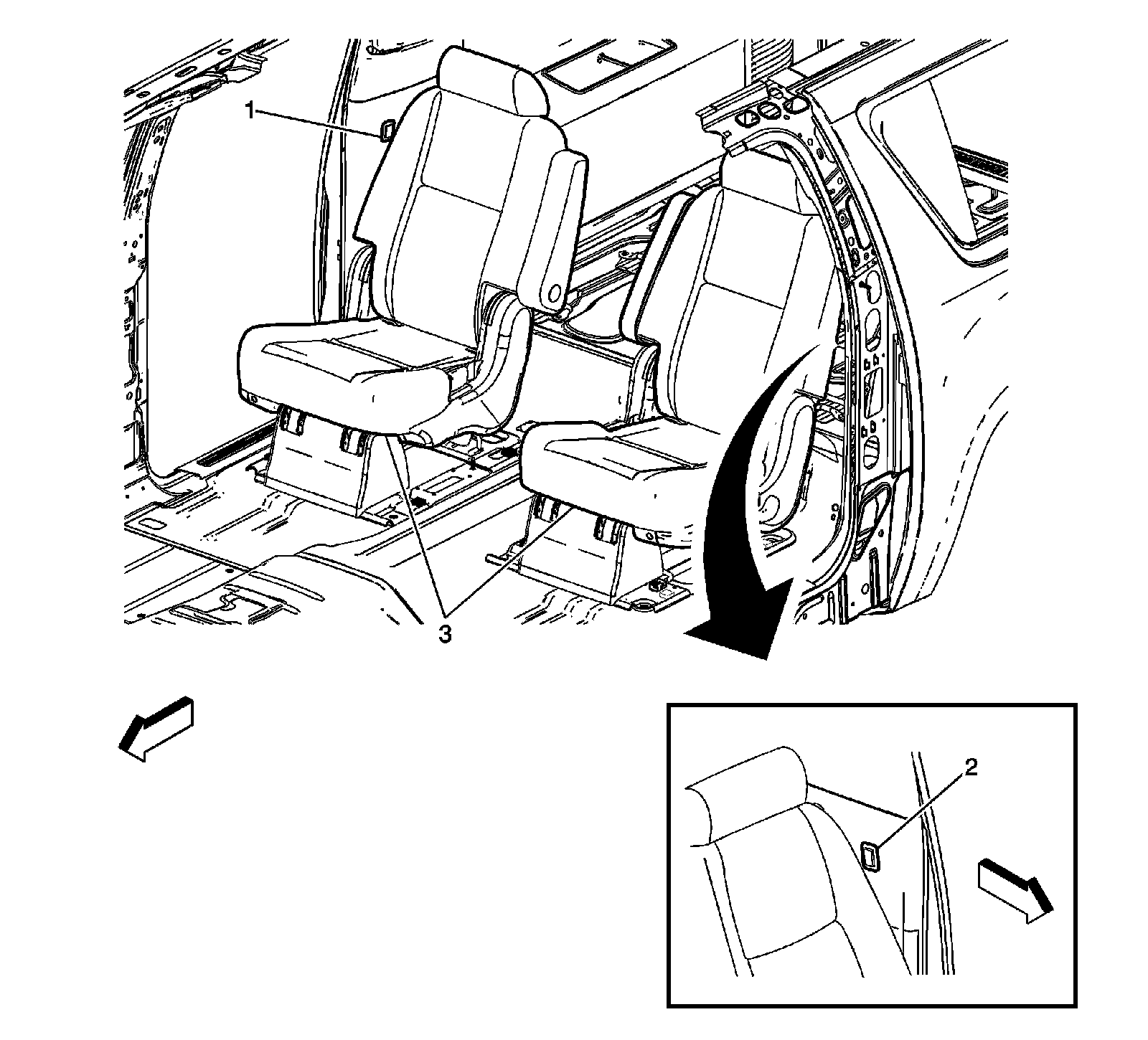 1

3

2