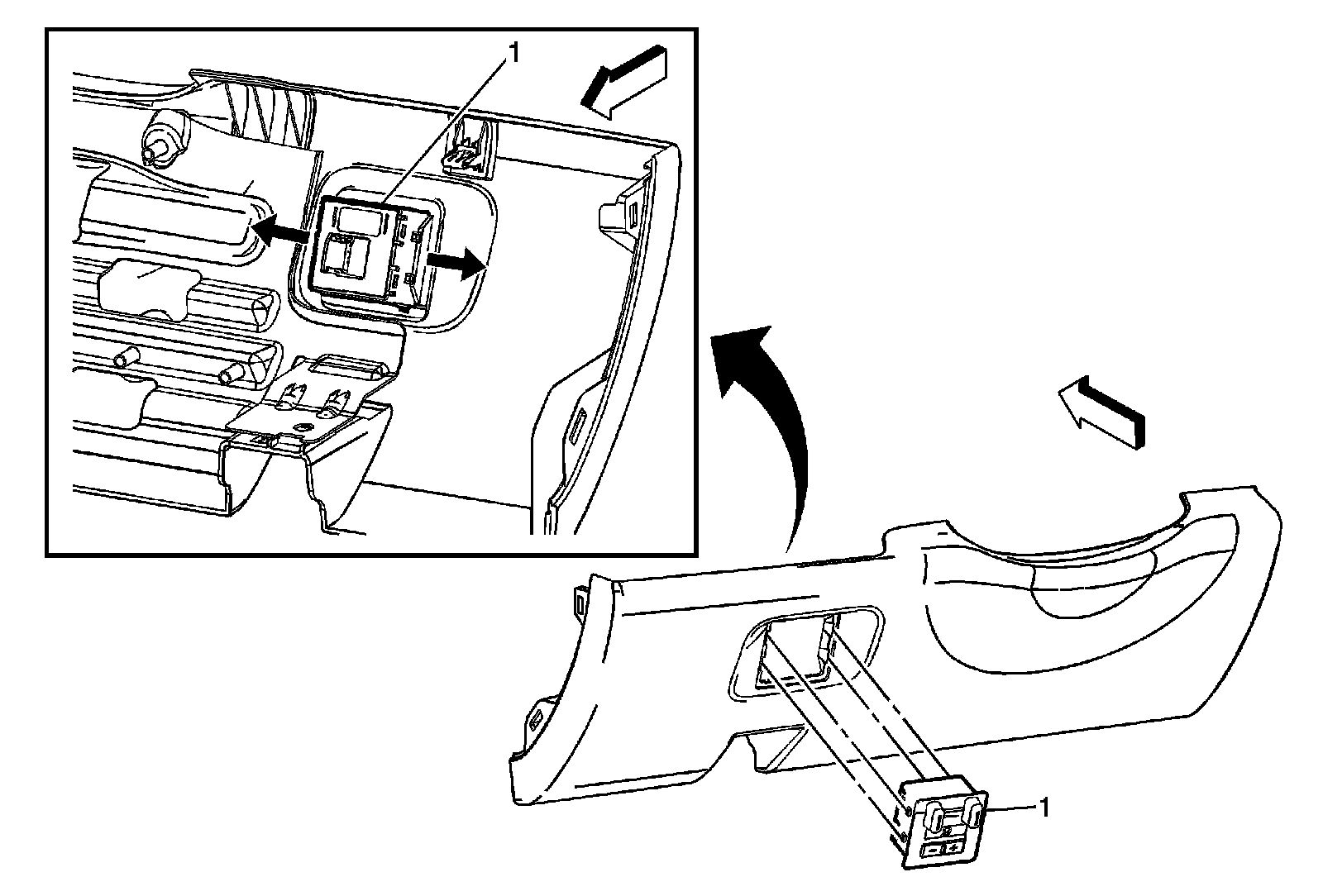 1

1