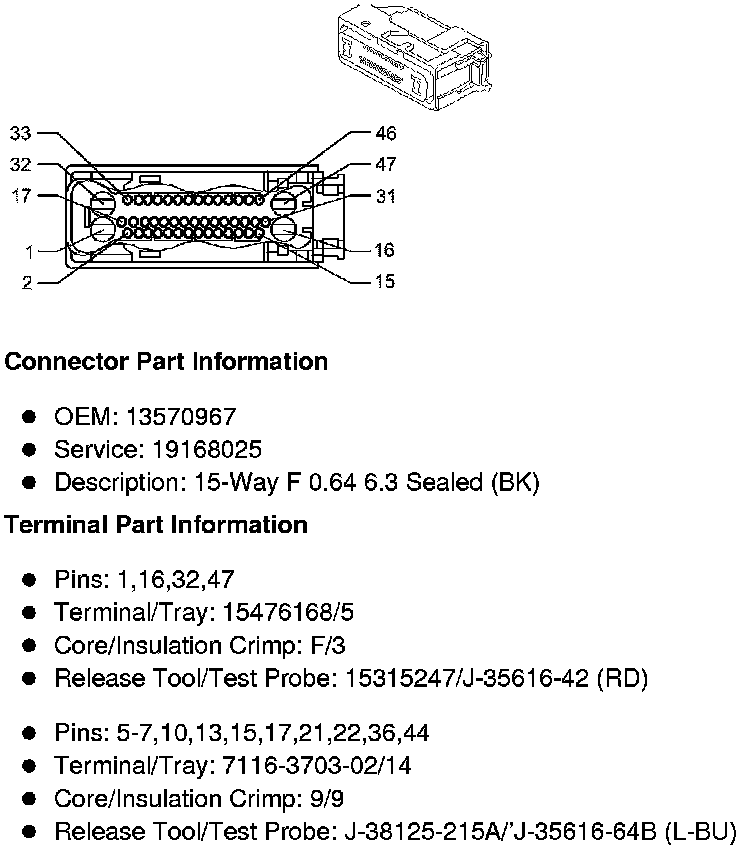 33
32
17
1
2
46
47
31
16
15

**Connector Part Information**

- OEM: 13570967
- Service: 19168025
- Description: 15-Way F 0.64 6.3 Sealed (BK)

**Terminal Part Information**

- Pins: 1,16,32,47
- Terminal/Tray: 15476168/5
- Core/Insulation Crimp: F/3
- Release Tool/Test Probe: 15315247/J-35616-42 (RD)

- Pins: 5-7,10,13,15,17,21,22,36,44
- Terminal/Tray: 7116-3703-02/14
- Core/Insulation Crimp: 9/9
- Release Tool/Test Probe: J-38125-215A/'J-35616-64B (L-BU)