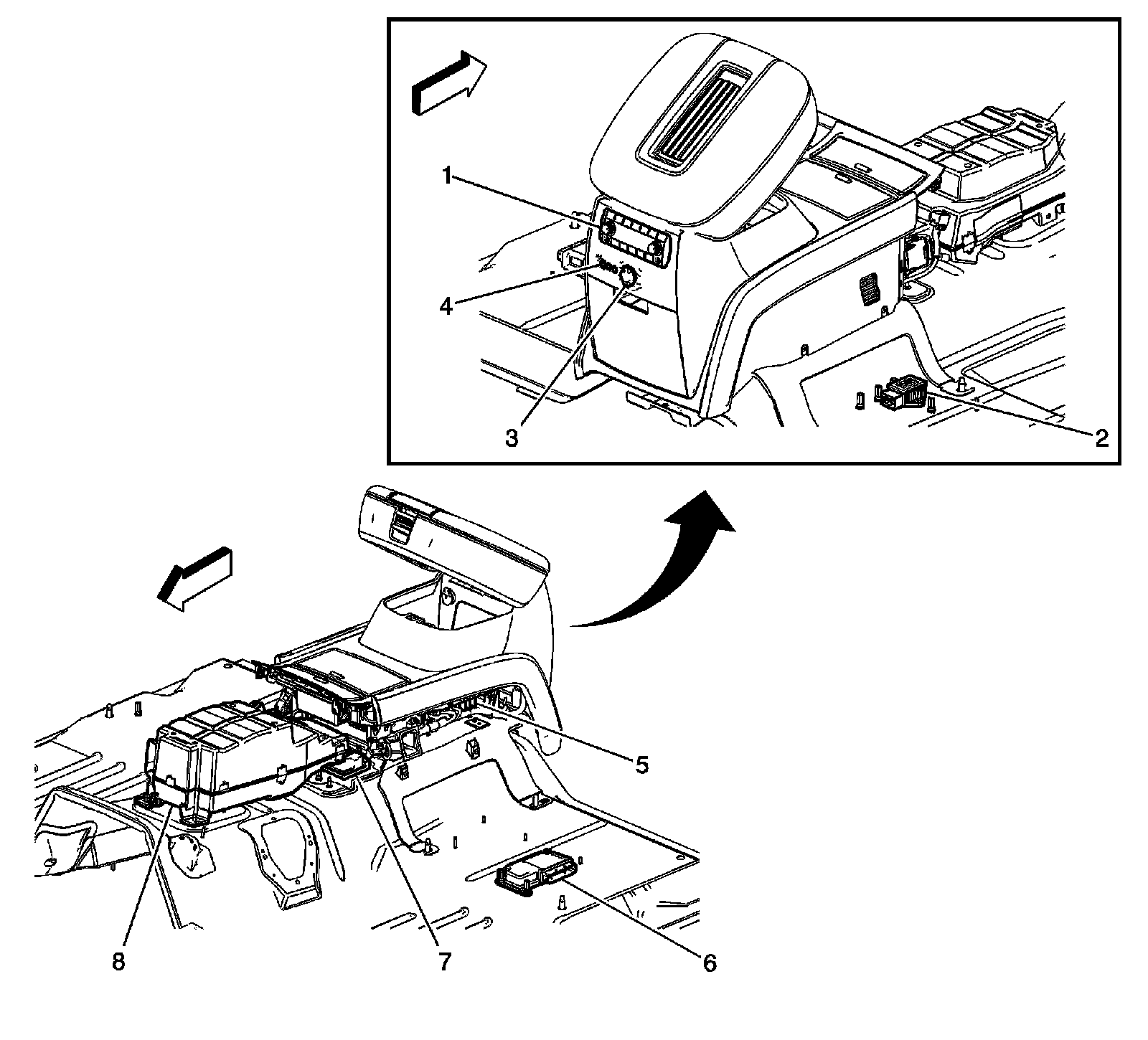 1
4
3
2
5
8
7
6