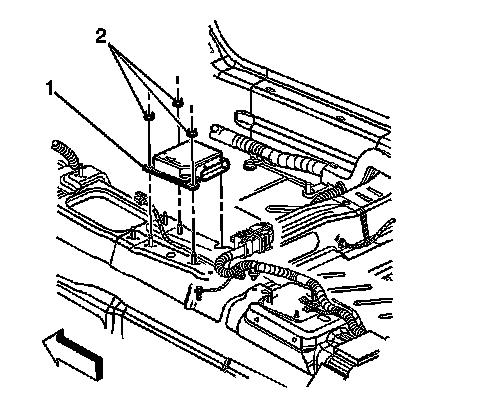 2
1