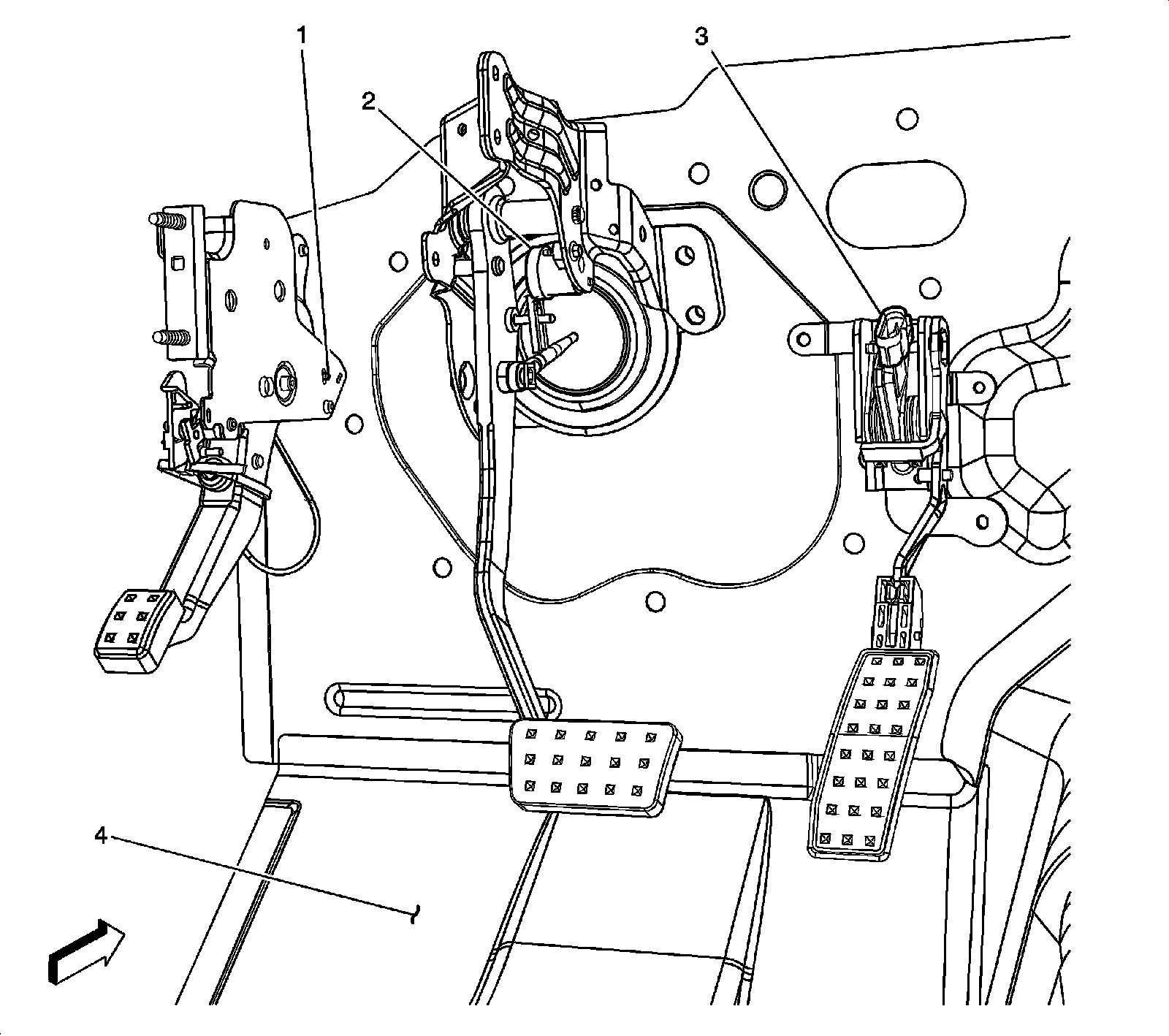 1
2
3
4