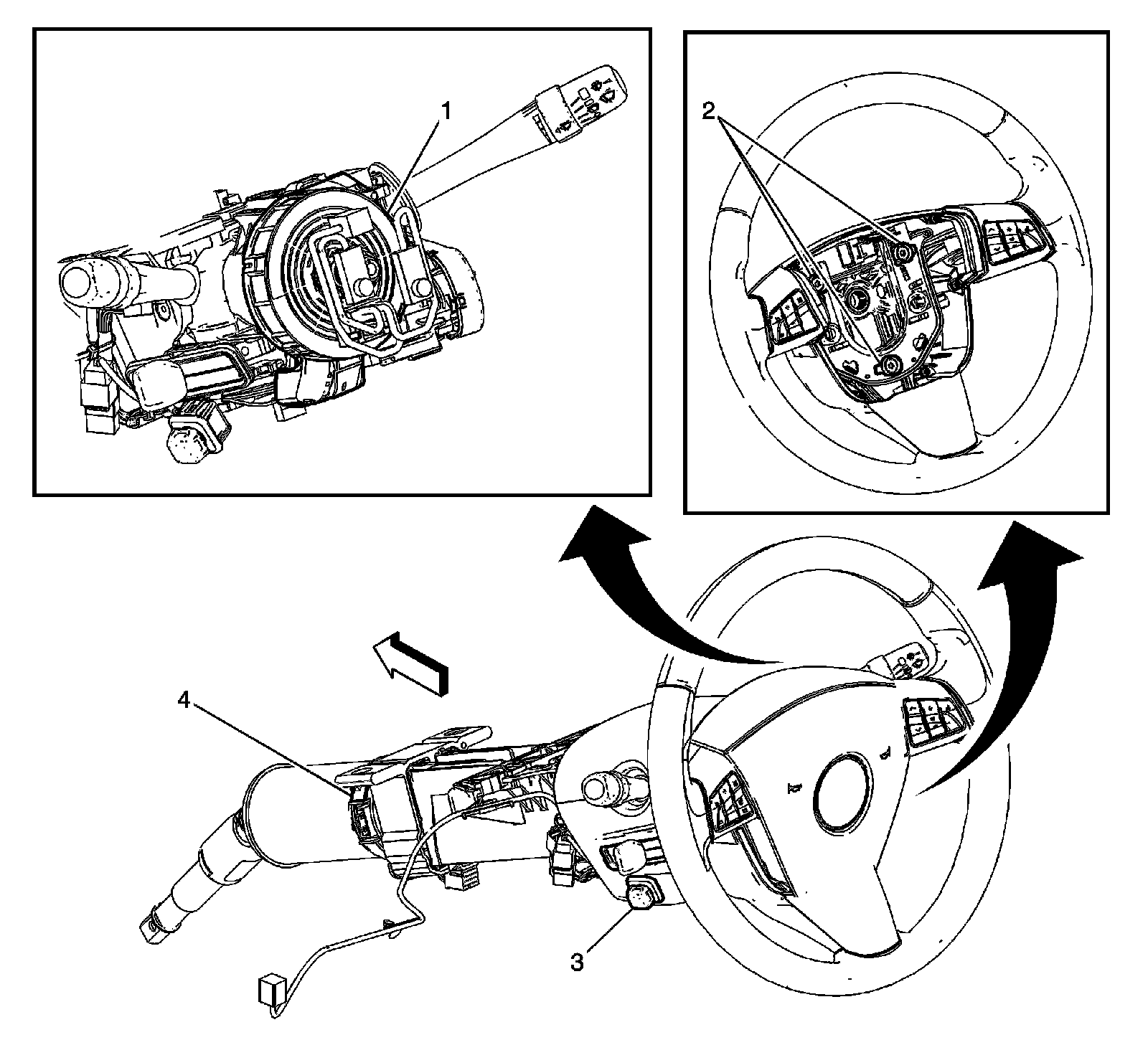 1

2

4

3