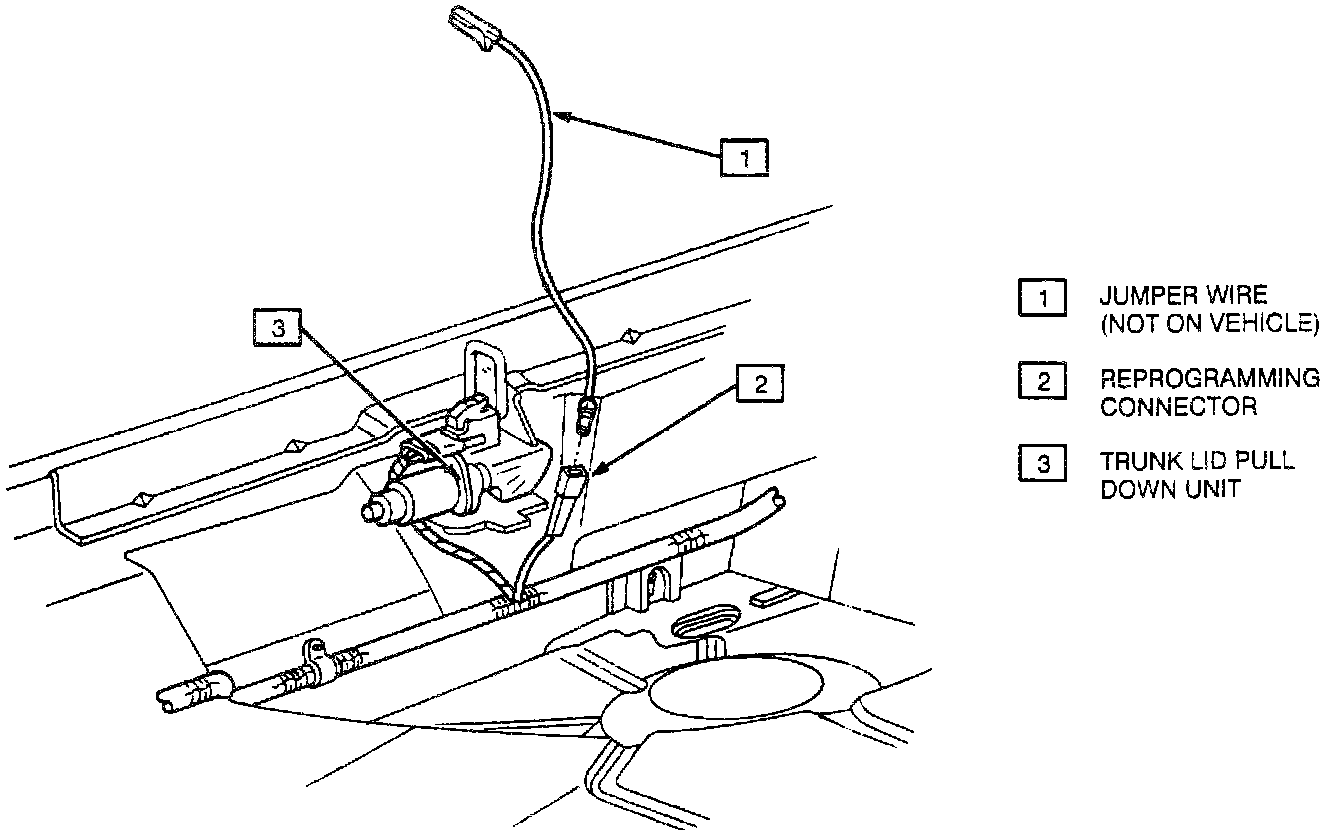 1

3

2

1 JUMPER WIRE (NOT ON VEHICLE)

2 REPROGRAMMING CONNECTOR

3 TRUNK LID PULL DOWN UNIT