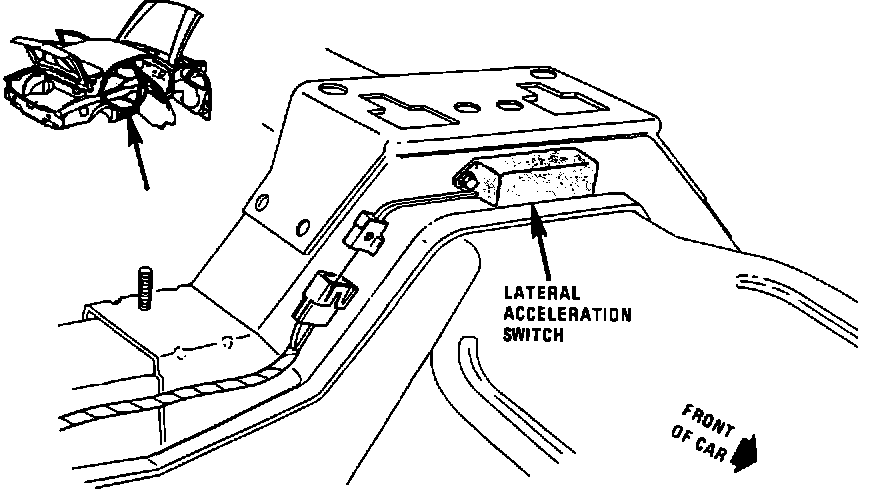 LATERAL ACCELERATION SWITCH

FRONT OF CAR