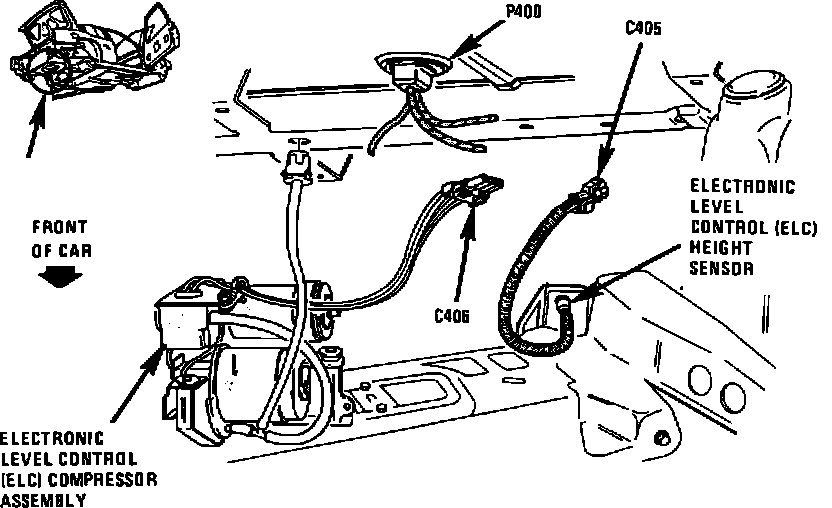 P400

C405

ELECTRONIC LEVEL CONTROL (ELC) HEIGHT SENSOR

FRONT OF CAR

C406

ELECTRONIC LEVEL CONTROL (ELC) COMPRESSOR ASSEMBLY