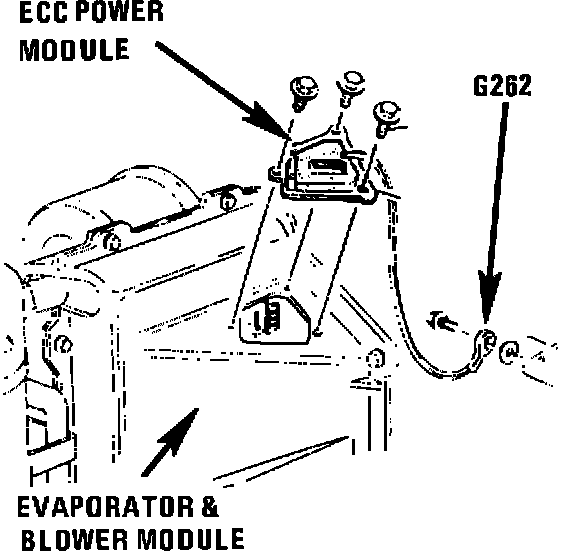 ECC POWER MODULE

G262

EVAPORATOR & BLOWER MODULE