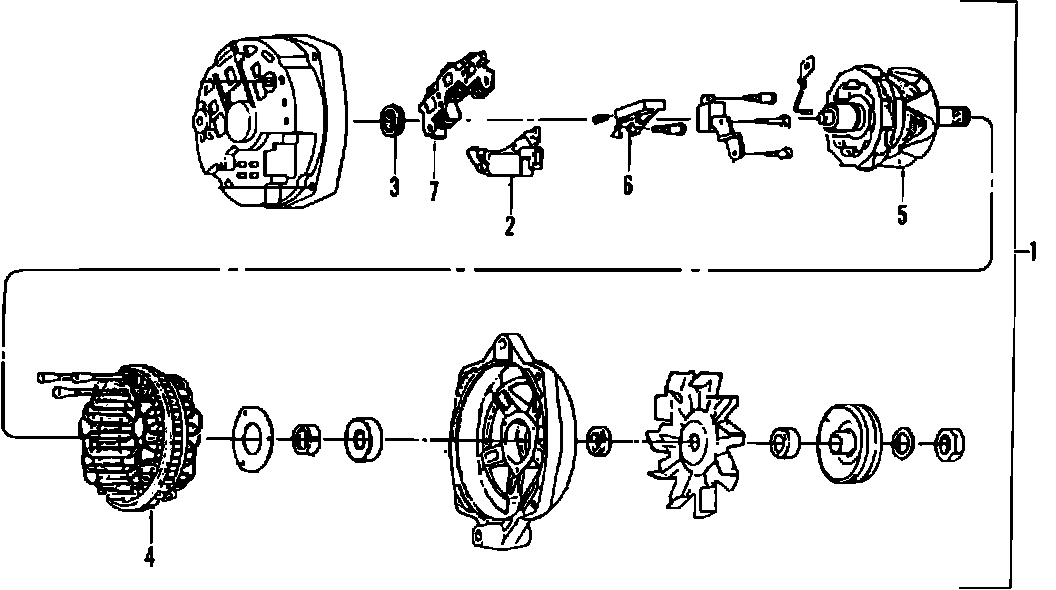 3
7
2
6
5
1
4