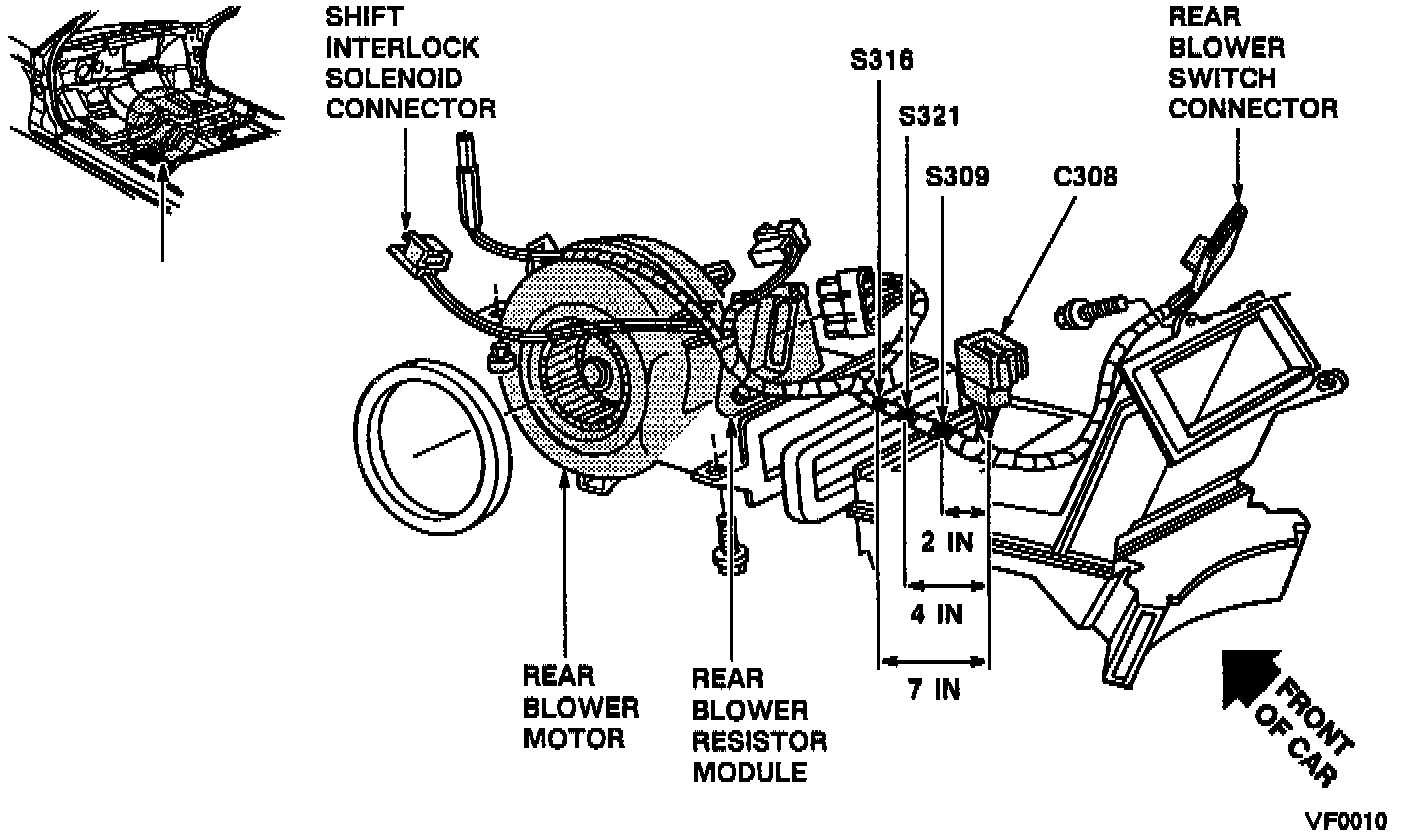 SHIFT INTERLOCK SOLENOID CONNECTOR

S316

S321

S309

C308

REAR BLOWER SWITCH CONNECTOR

2 IN

4 IN

7 IN

REAR BLOWER MOTOR

REAR BLOWER RESISTOR MODULE

FRONT OF CAR

VF0010