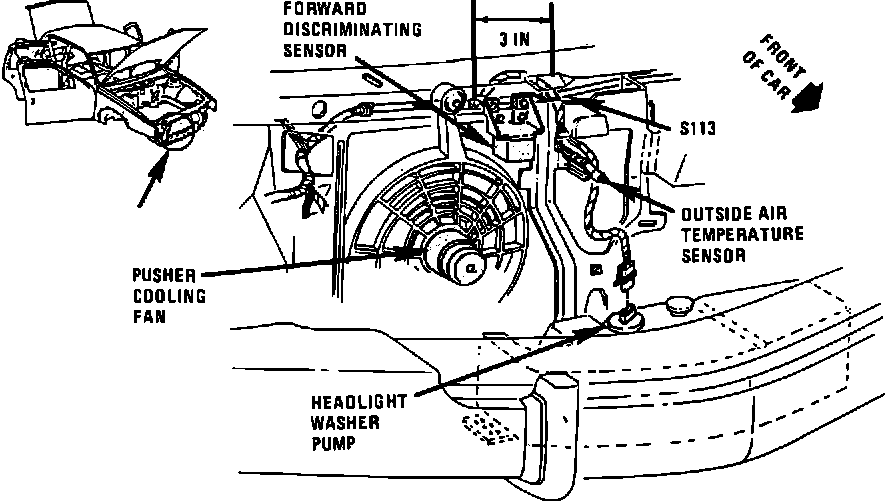 FORWARD DISCRIMINATING SENSOR

3 IN

FRONT OF CAR

S113

OUTSIDE AIR TEMPERATURE SENSOR

PUSHER COOLING FAN

HEADLIGHT WASHER PUMP