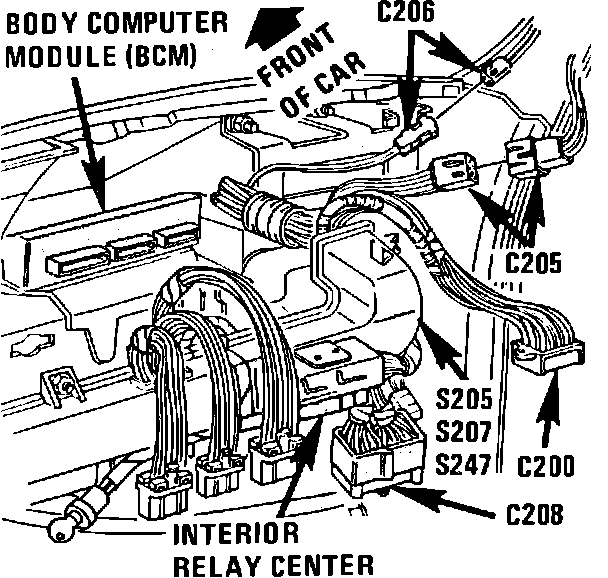 BODY COMPUTER MODULE (BCM)

FRONT OF CAR

C206

C205

S205
S207
S247

C200

C208

INTERIOR RELAY CENTER