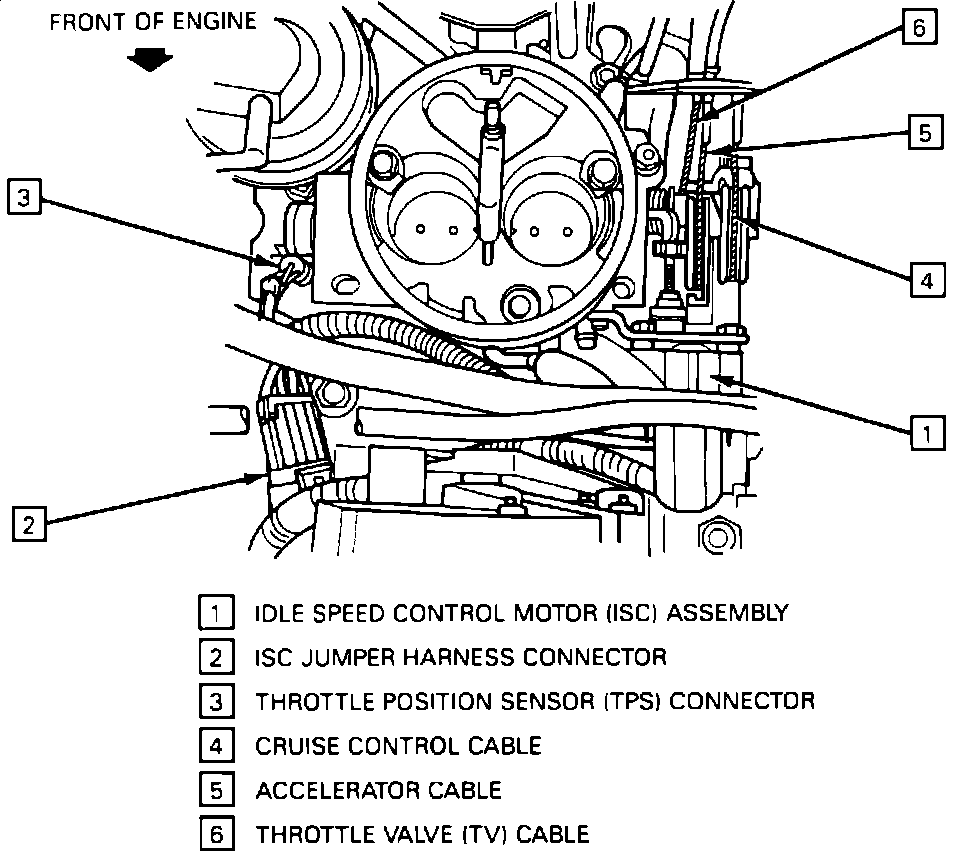 FRONT OF ENGINE

6

5

3

4

1

2

1 IDLE SPEED CONTROL MOTOR (ISC) ASSEMBLY

2 ISC JUMPER HARNESS CONNECTOR

3 THROTTLE POSITION SENSOR (TPS) CONNECTOR

4 CRUISE CONTROL CABLE

5 ACCELERATOR CABLE

6 THROTTLE VALVE (TV) CABLE