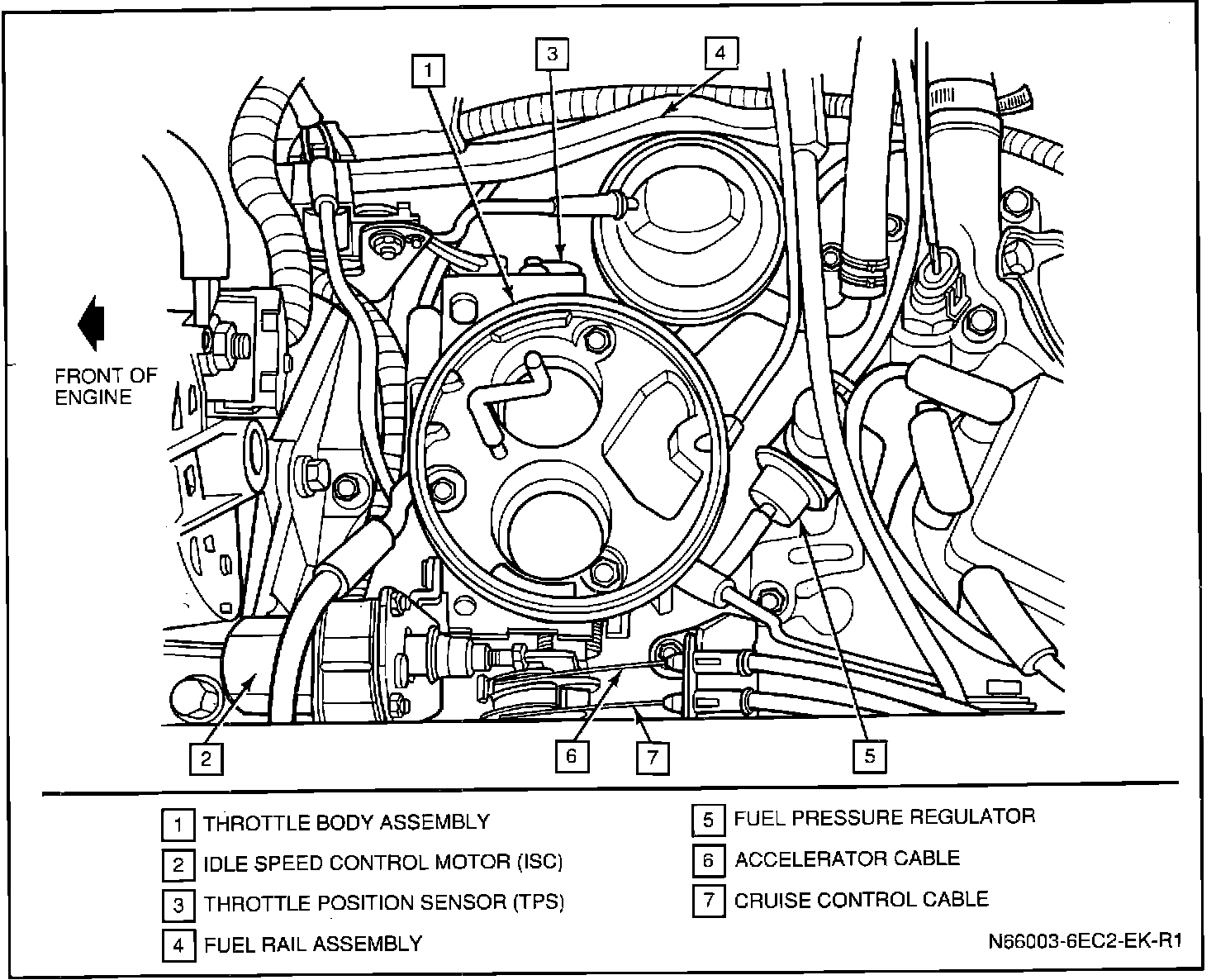 1
3
4
FRONT OF ENGINE
2
6
7
5

1 THROTTLE BODY ASSEMBLY
2 IDLE SPEED CONTROL MOTOR (ISC)
3 THROTTLE POSITION SENSOR (TPS)
4 FUEL RAIL ASSEMBLY

5 FUEL PRESSURE REGULATOR
6 ACCELERATOR CABLE
7 CRUISE CONTROL CABLE

N66003-6EC2-EK-R1