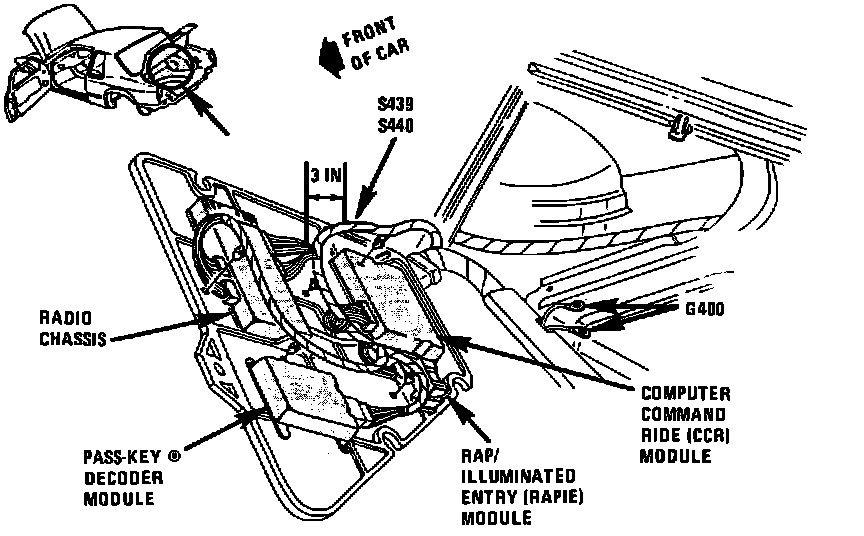 FRONT OF CAR

S439
S440

3 IN

RADIO CHASSIS

G400

COMPUTER COMMAND RIDE (CCR) MODULE

PASS-KEY ® DECODER MODULE

RAP/ ILLUMINATED ENTRY (RAPIE) MODULE