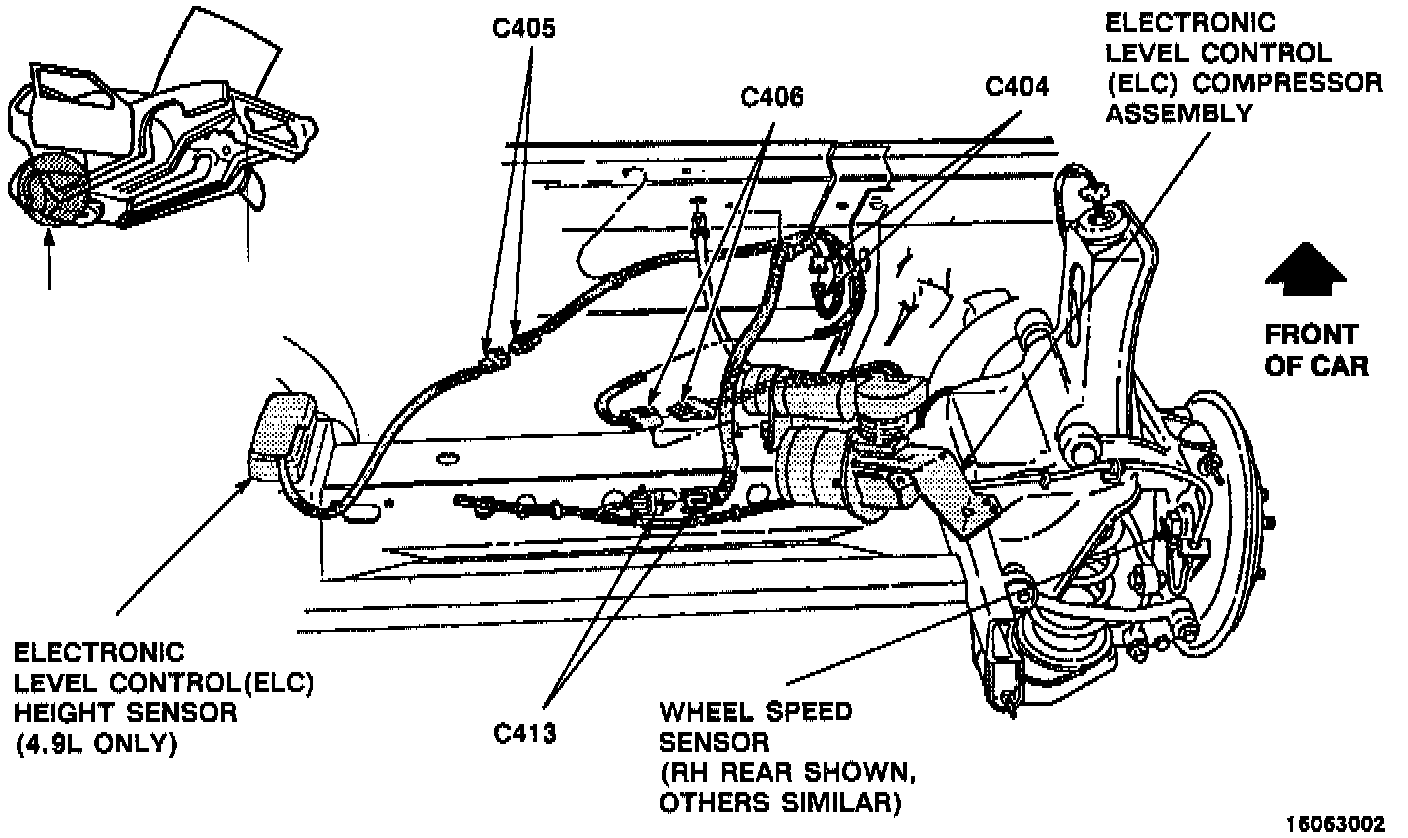 C405

C406

C404

ELECTRONIC LEVEL CONTROL (ELC) COMPRESSOR ASSEMBLY

FRONT OF CAR

ELECTRONIC LEVEL CONTROL(ELC) HEIGHT SENSOR (4.9L ONLY)

C413

WHEEL SPEED SENSOR (RH REAR SHOWN, OTHERS SIMILAR)

16063002