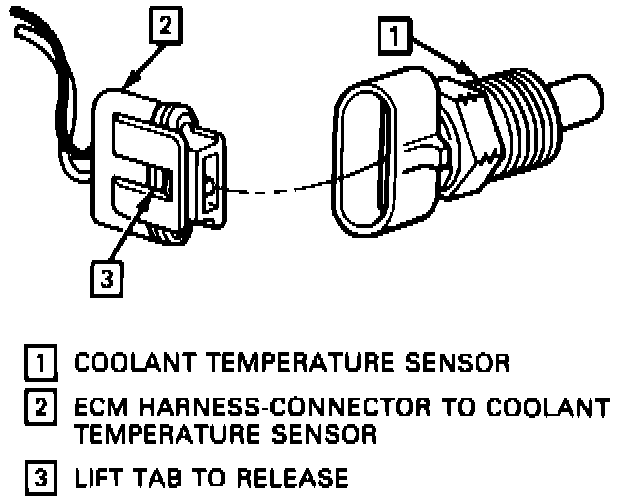 2

1

3

1 COOLANT TEMPERATURE SENSOR

2 ECM HARNESS-CONNECTOR TO COOLANT TEMPERATURE SENSOR

3 LIFT TAB TO RELEASE