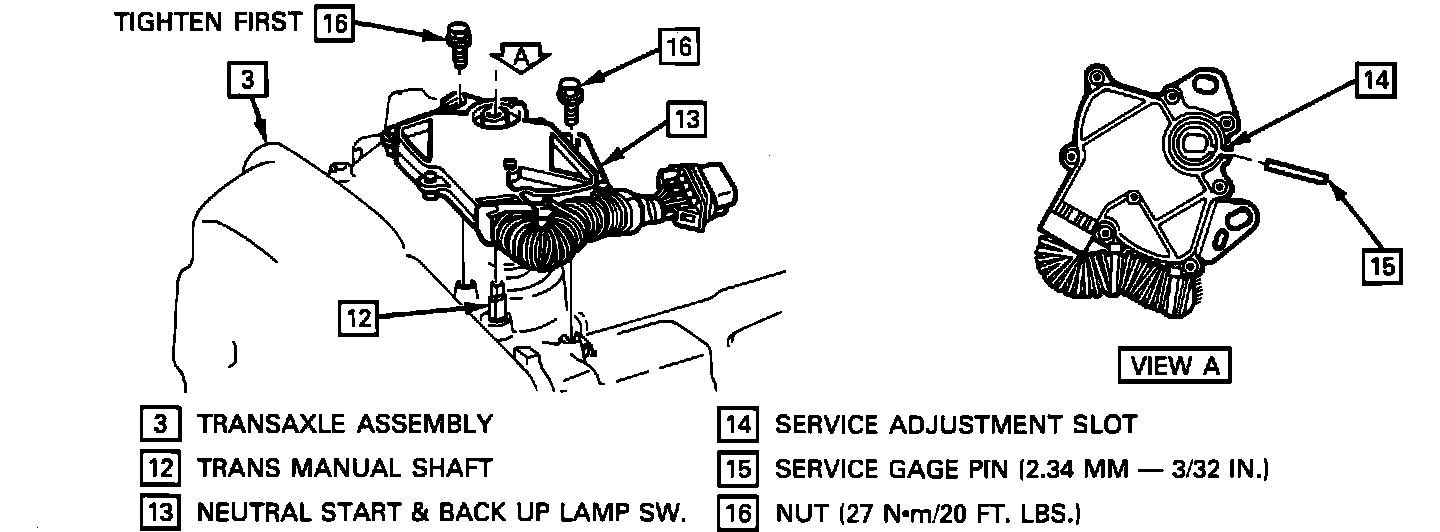 TIGHTEN FIRST 16

A

16

3

13

12

14

15

VIEW A

3 TRANSAXLE ASSEMBLY

12 TRANS MANUAL SHAFT

13 NEUTRAL START & BACK UP LAMP SW.

14 SERVICE ADJUSTMENT SLOT

15 SERVICE GAGE PIN (2.34 MM — 3/32 IN.)

16 NUT (27 N•m/20 FT. LBS.)