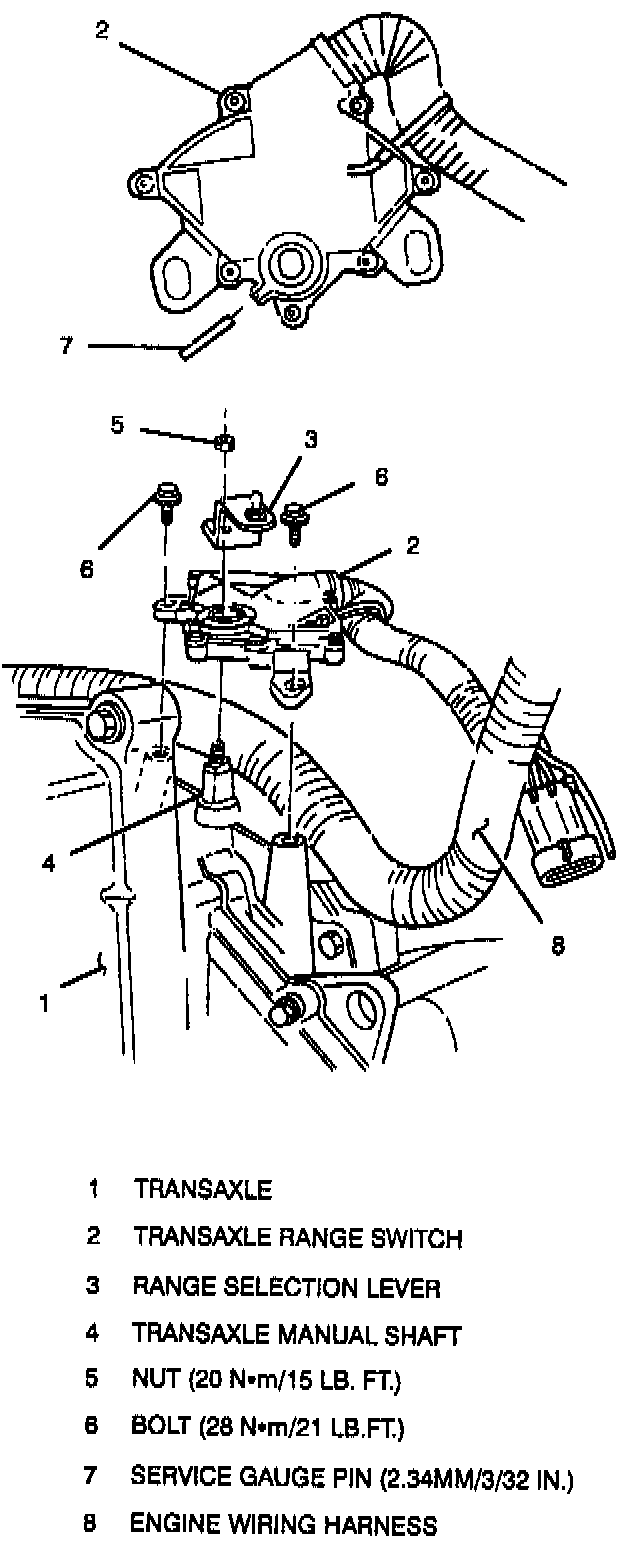 2

7

5

3

6

6

2

4

8

1

1 TRANSAXLE

2 TRANSAXLE RANGE SWITCH

3 RANGE SELECTION LEVER

4 TRANSAXLE MANUAL SHAFT

5 NUT (20 N•m/15 LB. FT.)

6 BOLT (28 N•m/21 LB.FT.)

7 SERVICE GAUGE PIN (2.34MM/3/32 IN.)

8 ENGINE WIRING HARNESS