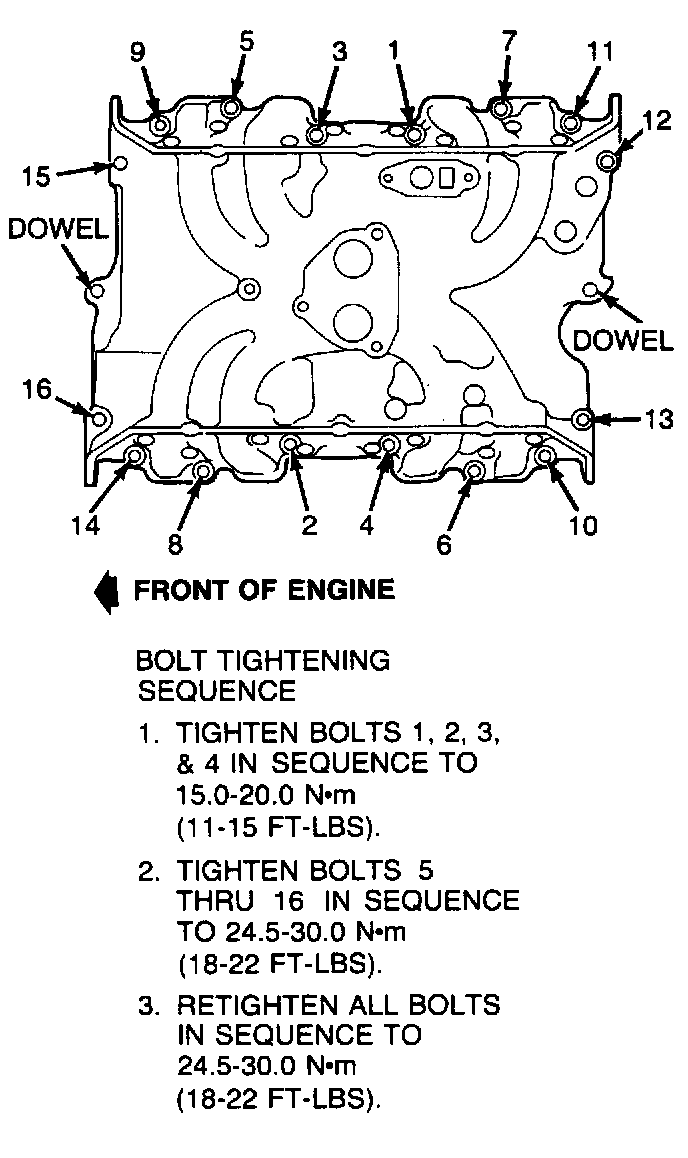 9
5
3
1
7
11
12
15
DOWEL
DOWEL
16
13
14
8
2
4
6
10

FRONT OF ENGINE

BOLT TIGHTENING SEQUENCE

1. TIGHTEN BOLTS 1, 2, 3, & 4 IN SEQUENCE TO 15.0-20.0 N•m (11-15 FT-LBS).

2. TIGHTEN BOLTS 5 THRU 16 IN SEQUENCE TO 24.5-30.0 N•m (18-22 FT-LBS).

3. RETIGHTEN ALL BOLTS IN SEQUENCE TO 24.5-30.0 N•m (18-22 FT-LBS).