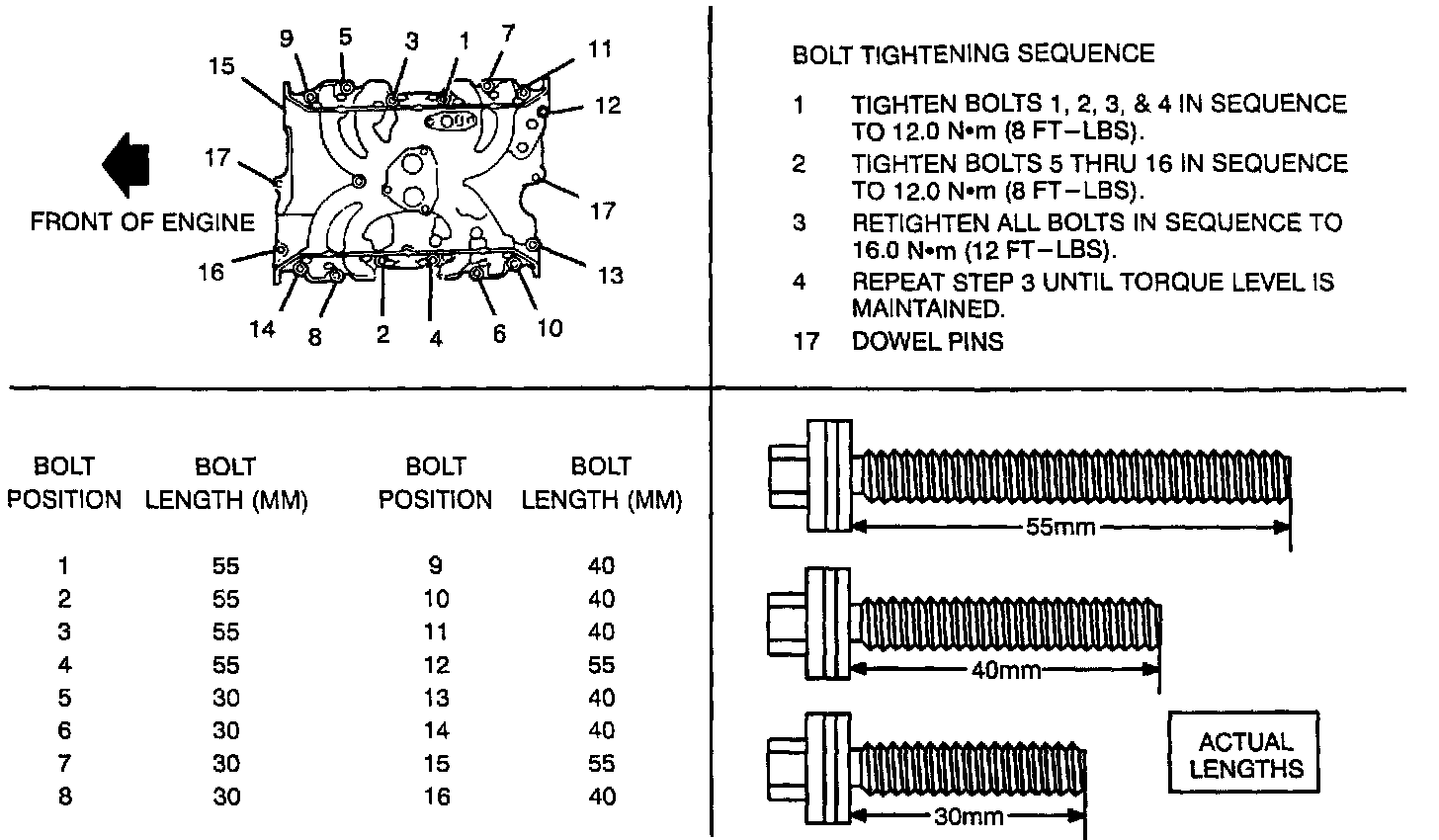 9 5 3 1 7 11
15
12
17
17
FRONT OF ENGINE
16
13
14 8 2 4 6 10

BOLT TIGHTENING SEQUENCE

1 TIGHTEN BOLTS 1, 2, 3, & 4 IN SEQUENCE TO 12.0 N•m (8 FT–LBS).

2 TIGHTEN BOLTS 5 THRU 16 IN SEQUENCE TO 12.0 N•m (8 FT–LBS).

3 RETIGHTEN ALL BOLTS IN SEQUENCE TO 16.0 N•m (12 FT–LBS).

4 REPEAT STEP 3 UNTIL TORQUE LEVEL IS MAINTAINED.

17 DOWEL PINS

| BOLT POSITION | BOLT LENGTH (MM) | BOLT POSITION | BOLT LENGTH (MM) |
|---|---|---|---|
| 1 | 55 | 9 | 40 |
| 2 | 55 | 10 | 40 |
| 3 | 55 | 11 | 40 |
| 4 | 55 | 12 | 55 |
| 5 | 30 | 13 | 40 |
| 6 | 30 | 14 | 40 |
| 7 | 30 | 15 | 55 |
| 8 | 30 | 16 | 40 |

55mm
40mm
30mm
ACTUAL LENGTHS