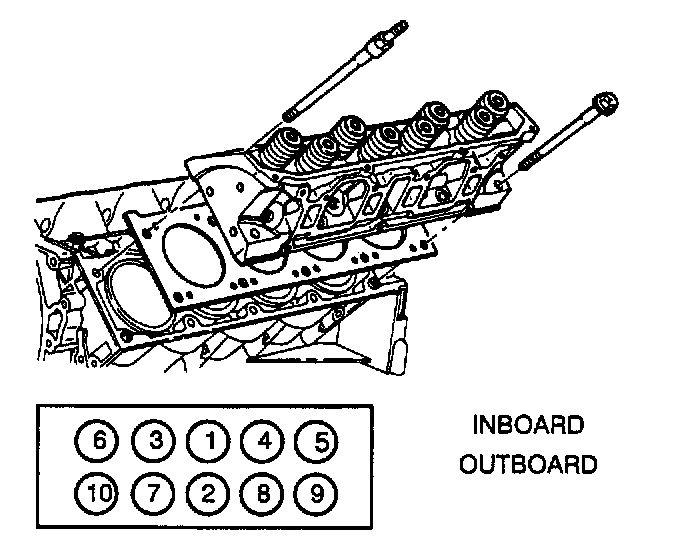 6 3 1 4 5
10 7 2 8 9

INBOARD
OUTBOARD