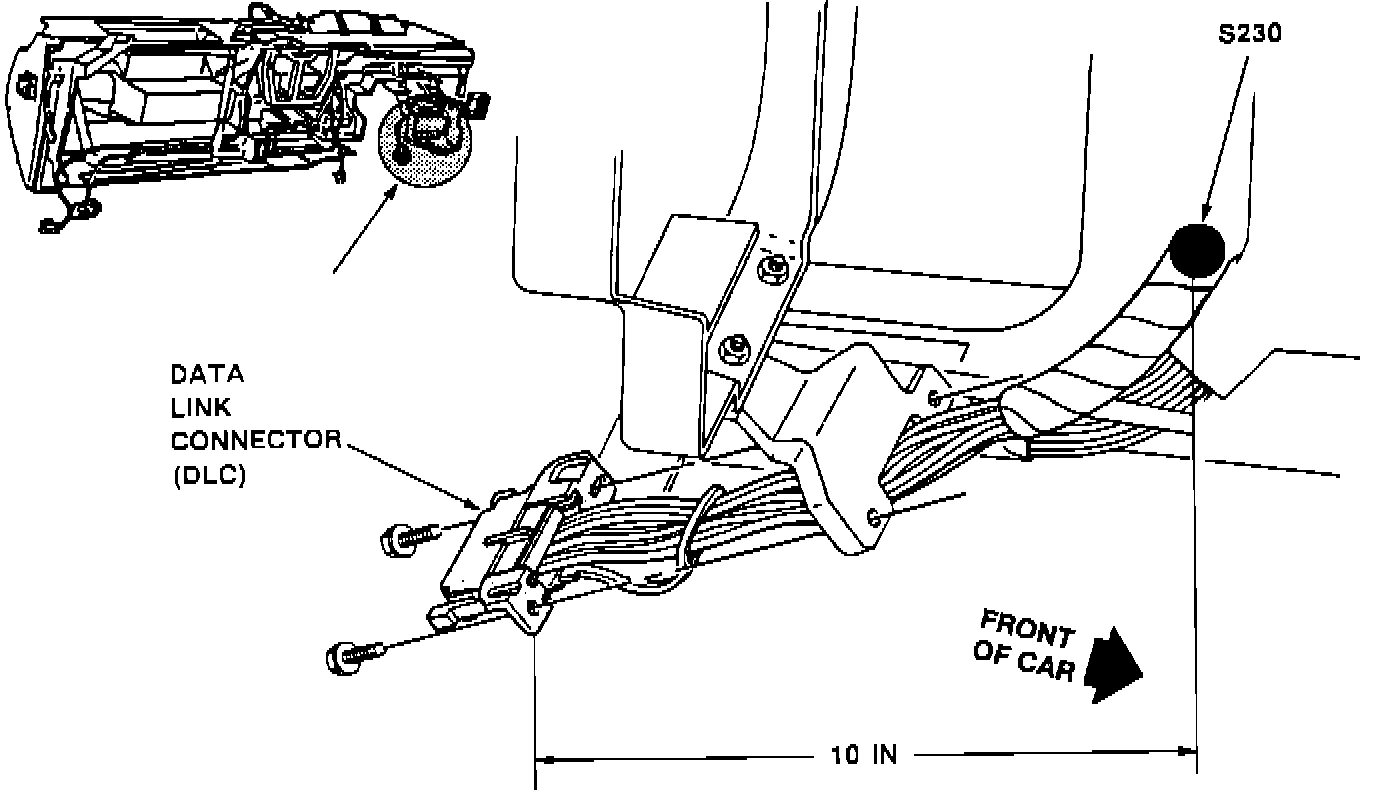 S230

DATA LINK CONNECTOR (DLC)

FRONT OF CAR

10 IN