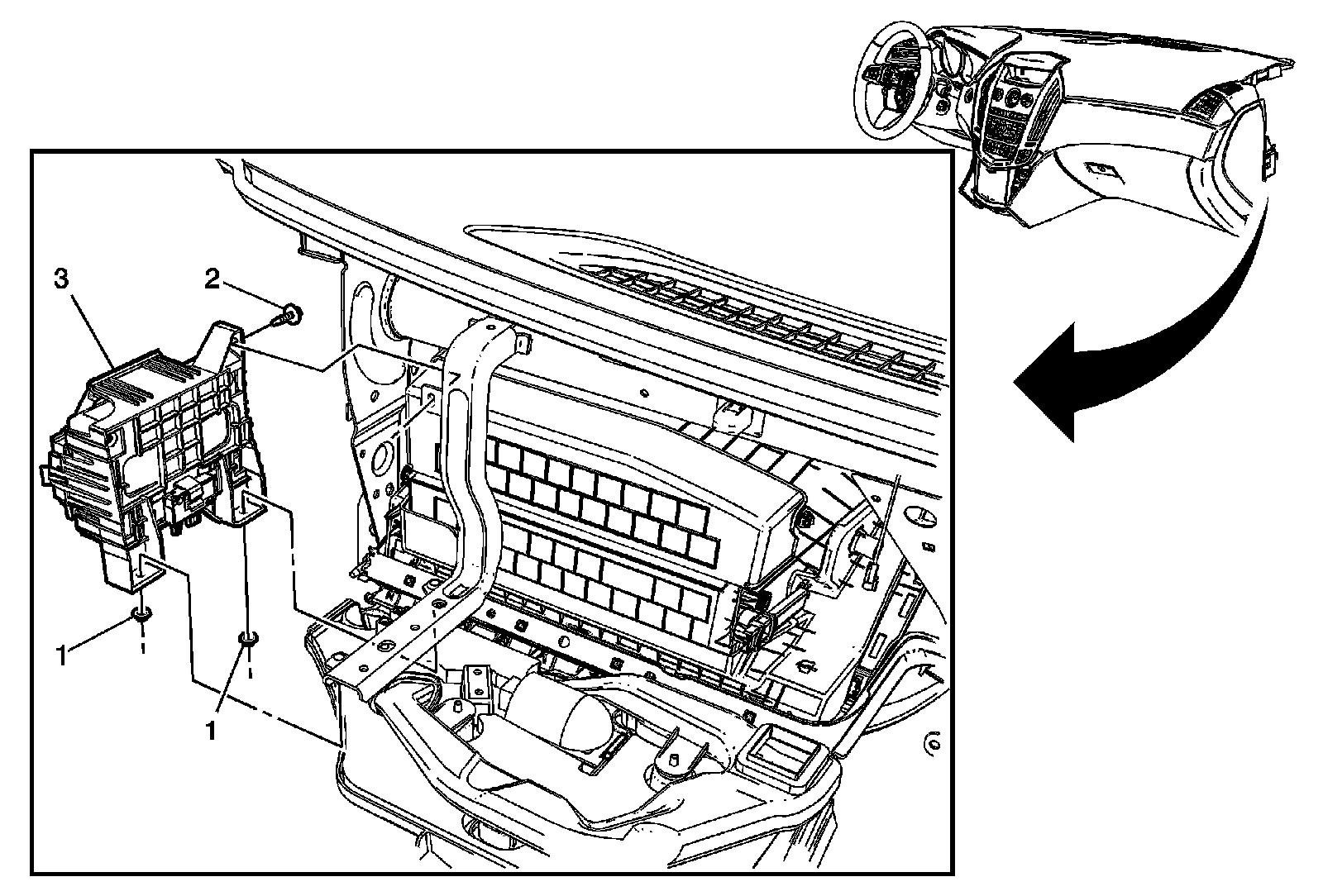 3
2
1
1