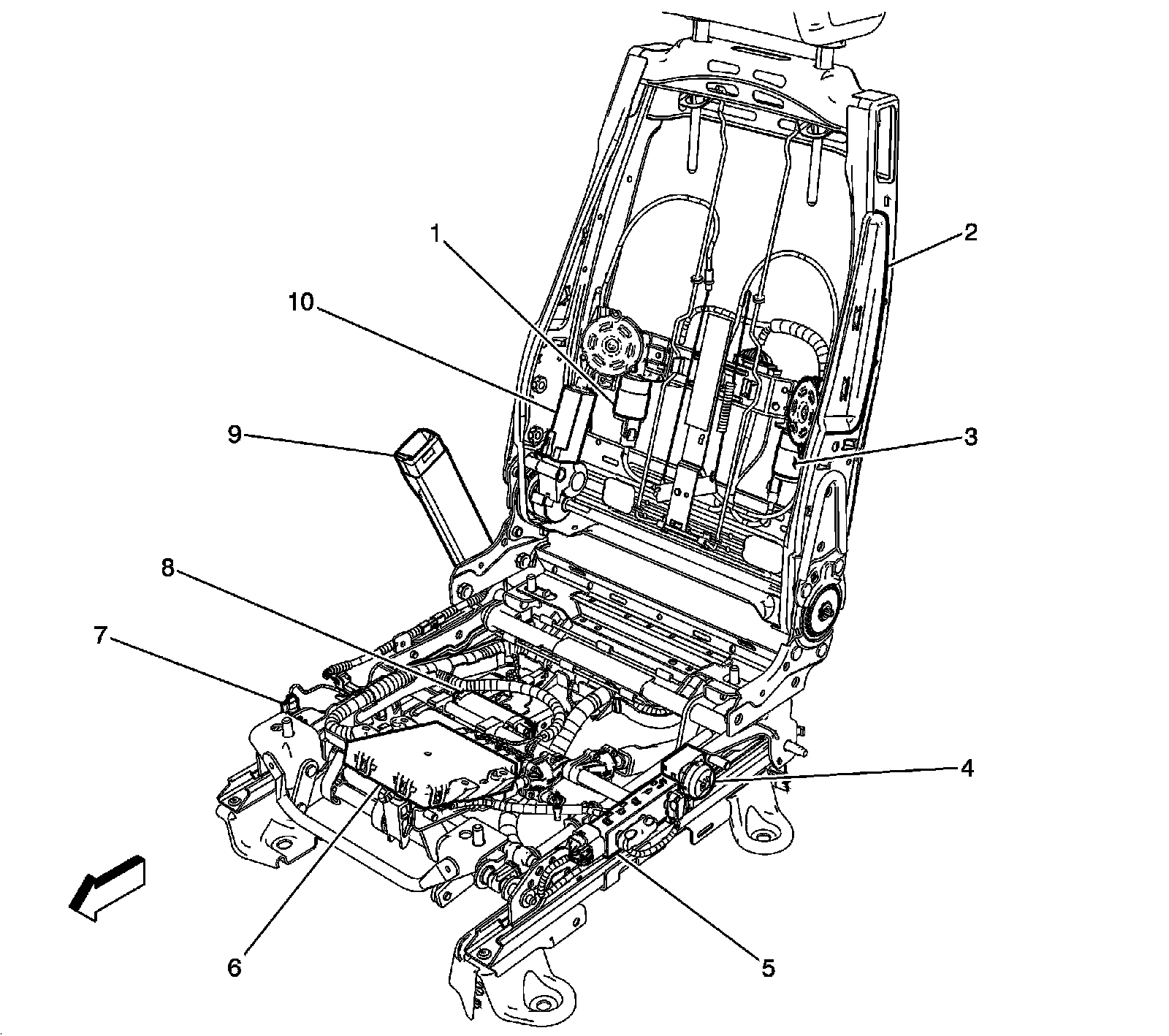 1
2
10
9
3
8
7
4
6
5