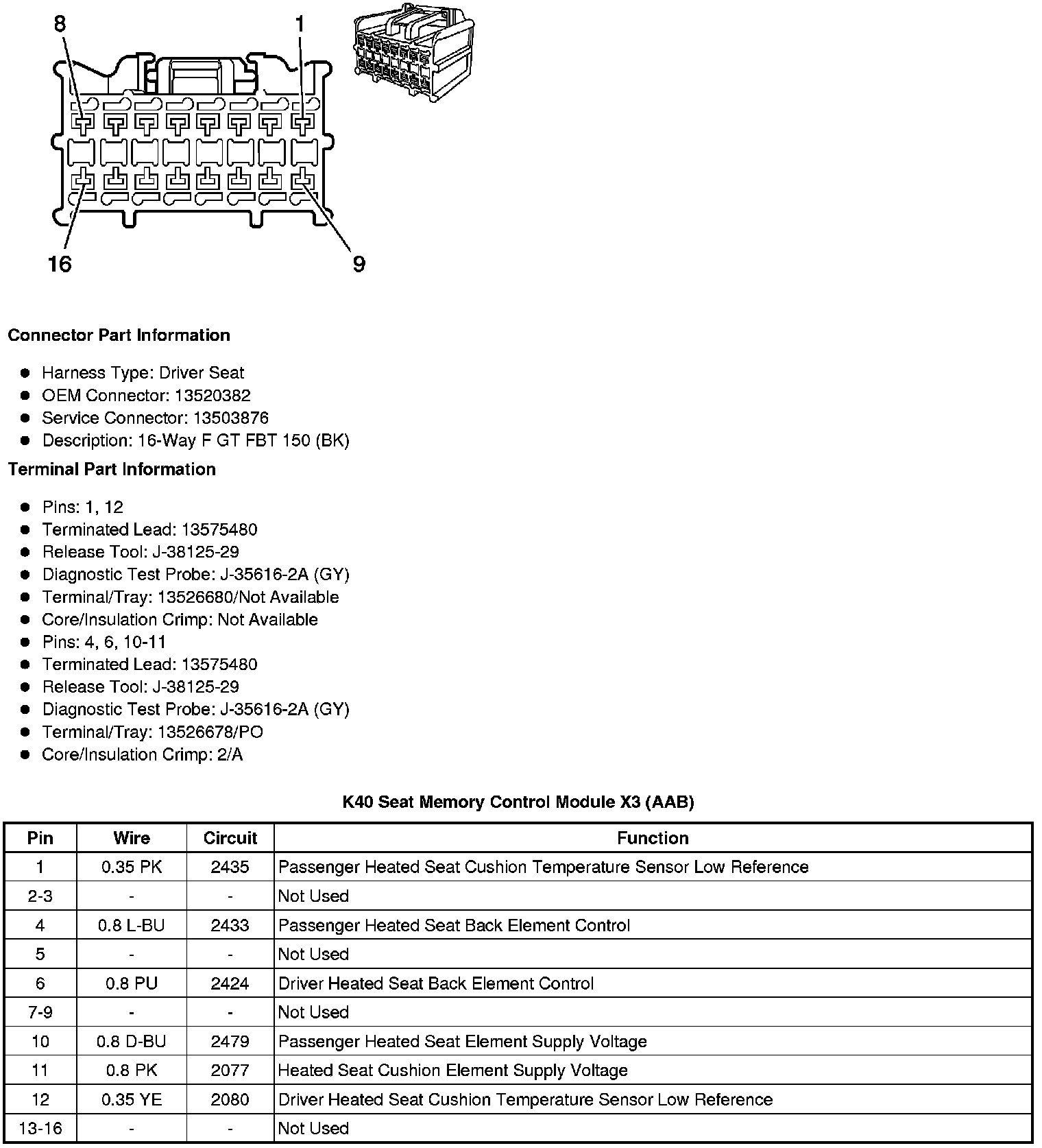 8
1
16
9

Connector Part Information

- Harness Type: Driver Seat
- OEM Connector: 13520382
- Service Connector: 13503876
- Description: 16-Way F GT FBT 150 (BK)

Terminal Part Information

- Pins: 1, 12
- Terminated Lead: 13575480
- Release Tool: J-38125-29
- Diagnostic Test Probe: J-35616-2A (GY)
- Terminal/Tray: 13526680/Not Available
- Core/Insulation Crimp: Not Available
- Pins: 4, 6, 10-11
- Terminated Lead: 13575480
- Release Tool: J-38125-29
- Diagnostic Test Probe: J-35616-2A (GY)
- Terminal/Tray: 13526678/PO
- Core/Insulation Crimp: 2/A

K40 Seat Memory Control Module X3 (AAB)

| Pin | Wire | Circuit | Function |
|---|---|---|---|
| 1 | 0.35 PK | 2435 | Passenger Heated Seat Cushion Temperature Sensor Low Reference |
| 2-3 | - | - | Not Used |
| 4 | 0.8 L-BU | 2433 | Passenger Heated Seat Back Element Control |
| 5 | - | - | Not Used |
| 6 | 0.8 PU | 2424 | Driver Heated Seat Back Element Control |
| 7-9 | - | - | Not Used |
| 10 | 0.8 D-BU | 2479 | Passenger Heated Seat Element Supply Voltage |
| 11 | 0.8 PK | 2077 | Heated Seat Cushion Element Supply Voltage |
| 12 | 0.35 YE | 2080 | Driver Heated Seat Cushion Temperature Sensor Low Reference |
| 13-16 | - | - | Not Used |