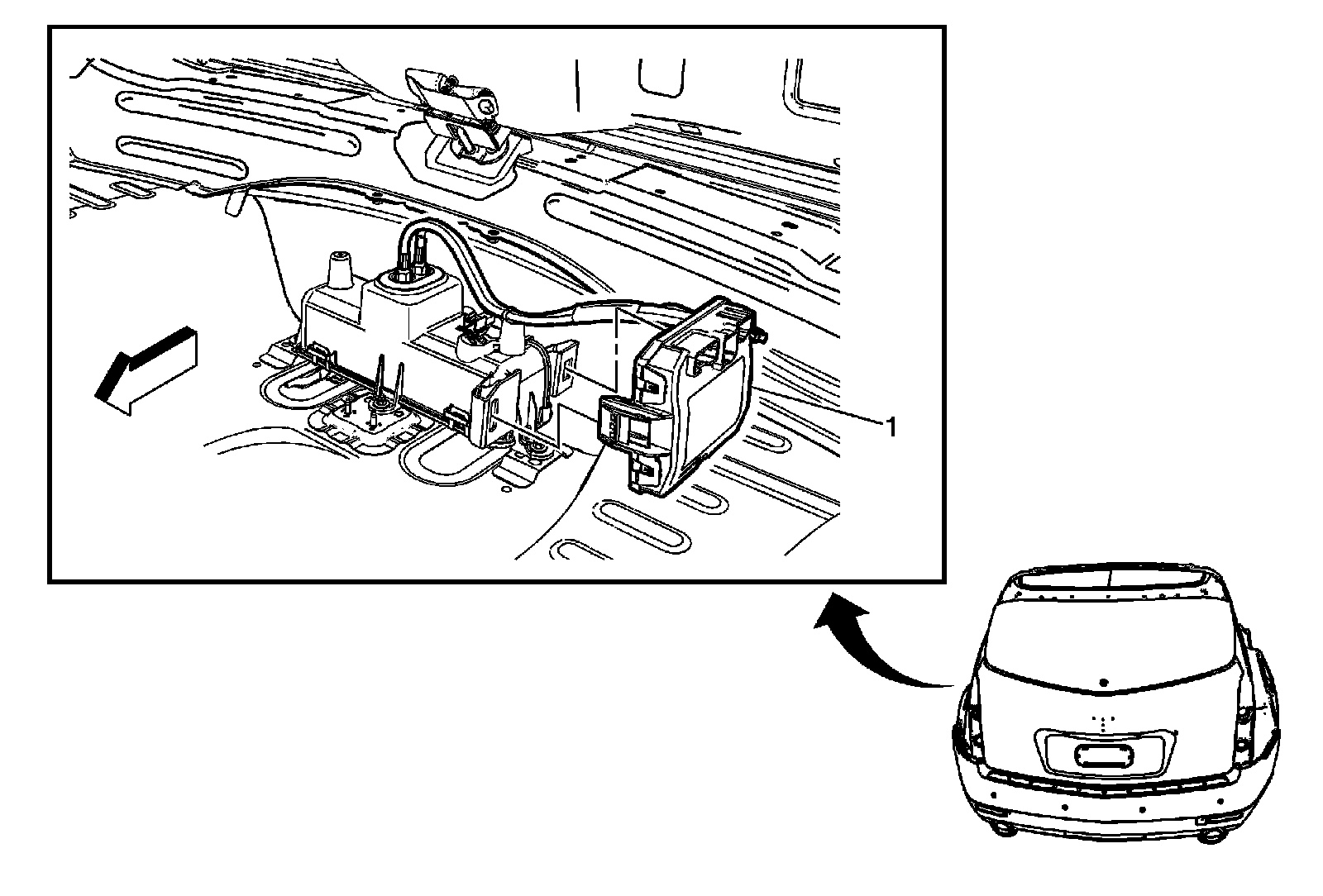 1