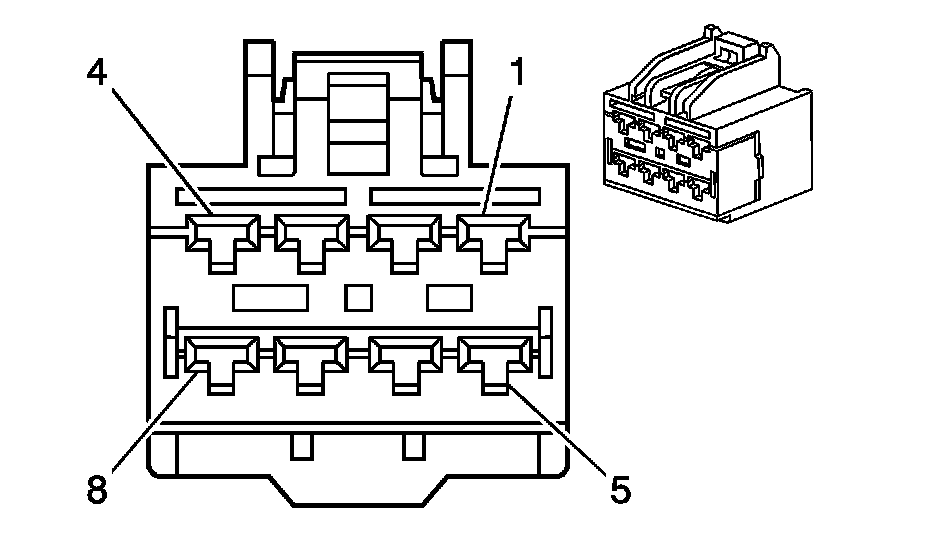 4
1
8
5