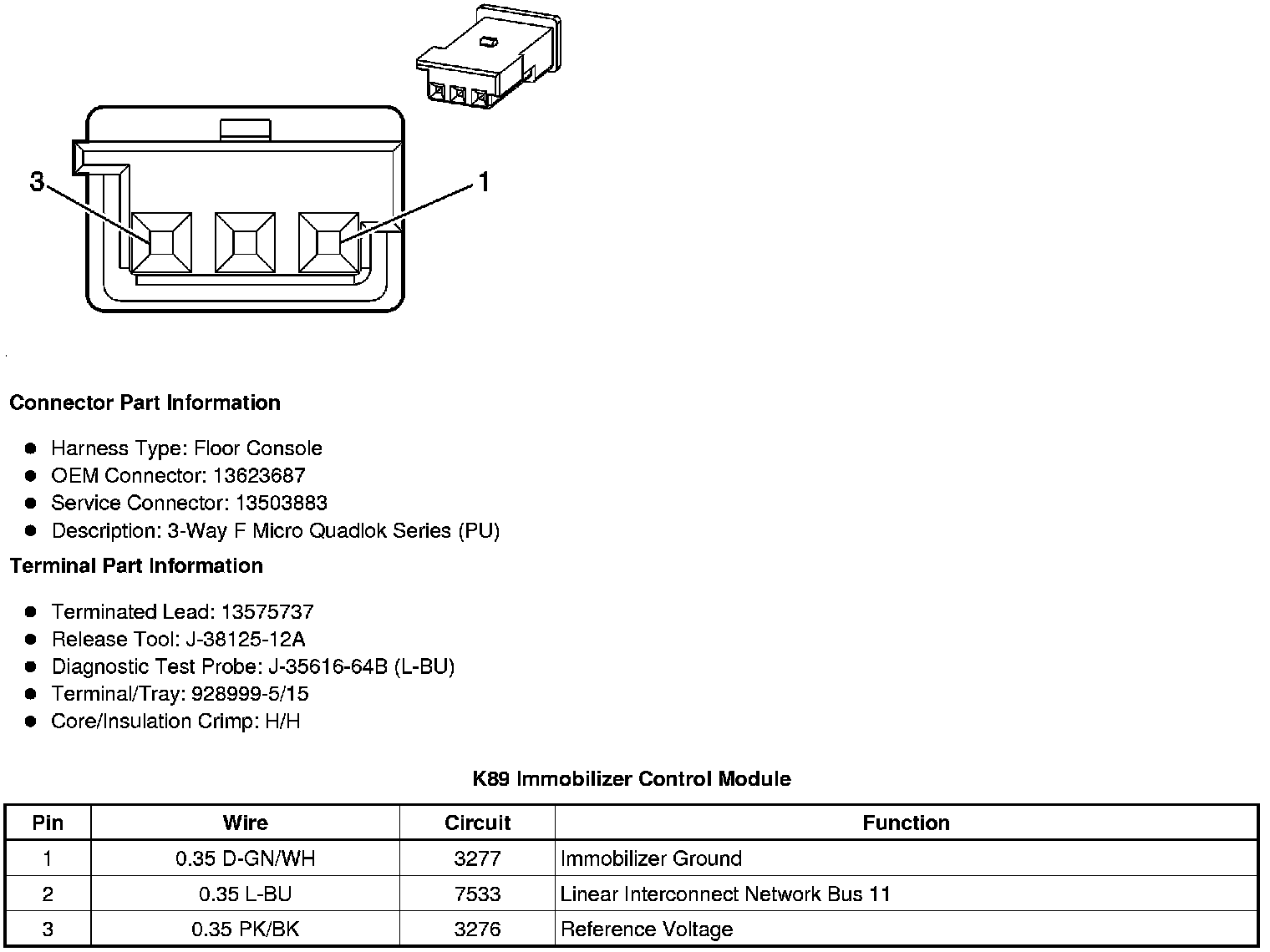 3

1

Connector Part Information

- Harness Type: Floor Console
- OEM Connector: 13623687
- Service Connector: 13503883
- Description: 3-Way F Micro Quadlok Series (PU)

Terminal Part Information

- Terminated Lead: 13575737
- Release Tool: J-38125-12A
- Diagnostic Test Probe: J-35616-64B (L-BU)
- Terminal/Tray: 928999-5/15
- Core/Insulation Crimp: H/H

K89 Immobilizer Control Module

| Pin | Wire | Circuit | Function |
|---|---|---|---|
| 1 | 0.35 D-GN/WH | 3277 | Immobilizer Ground |
| 2 | 0.35 L-BU | 7533 | Linear Interconnect Network Bus 11 |
| 3 | 0.35 PK/BK | 3276 | Reference Voltage |